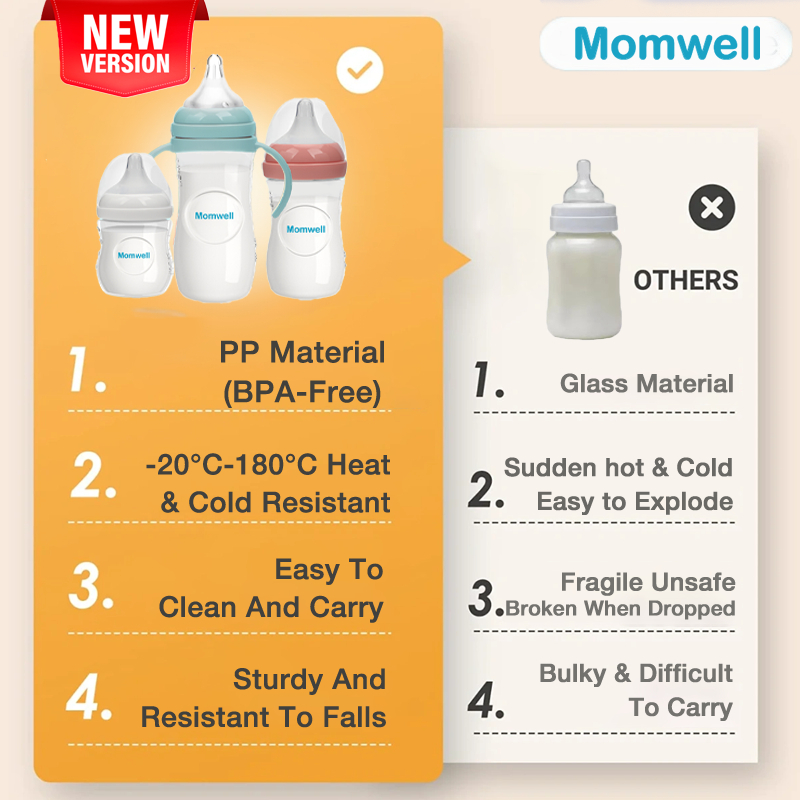 NEW VERSION

Momwell

Momwell
Momwell
Momwell

1. PP Material (BPA-Free)

2. -20°C-180°C Heat & Cold Resistant

3. Easy To Clean And Carry

4. Sturdy And Resistant To Falls

OTHERS

1. Glass Material

2. Sudden hot & Cold Easy to Explode

3. Fragile Unsafe Broken When Dropped

4. Bulky & Difficult To Carry