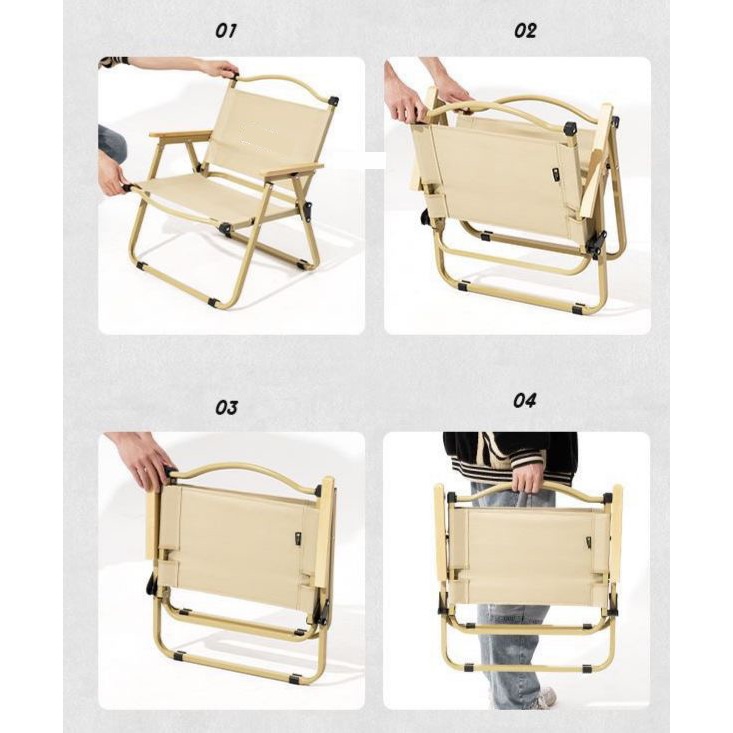 01

02

03

04