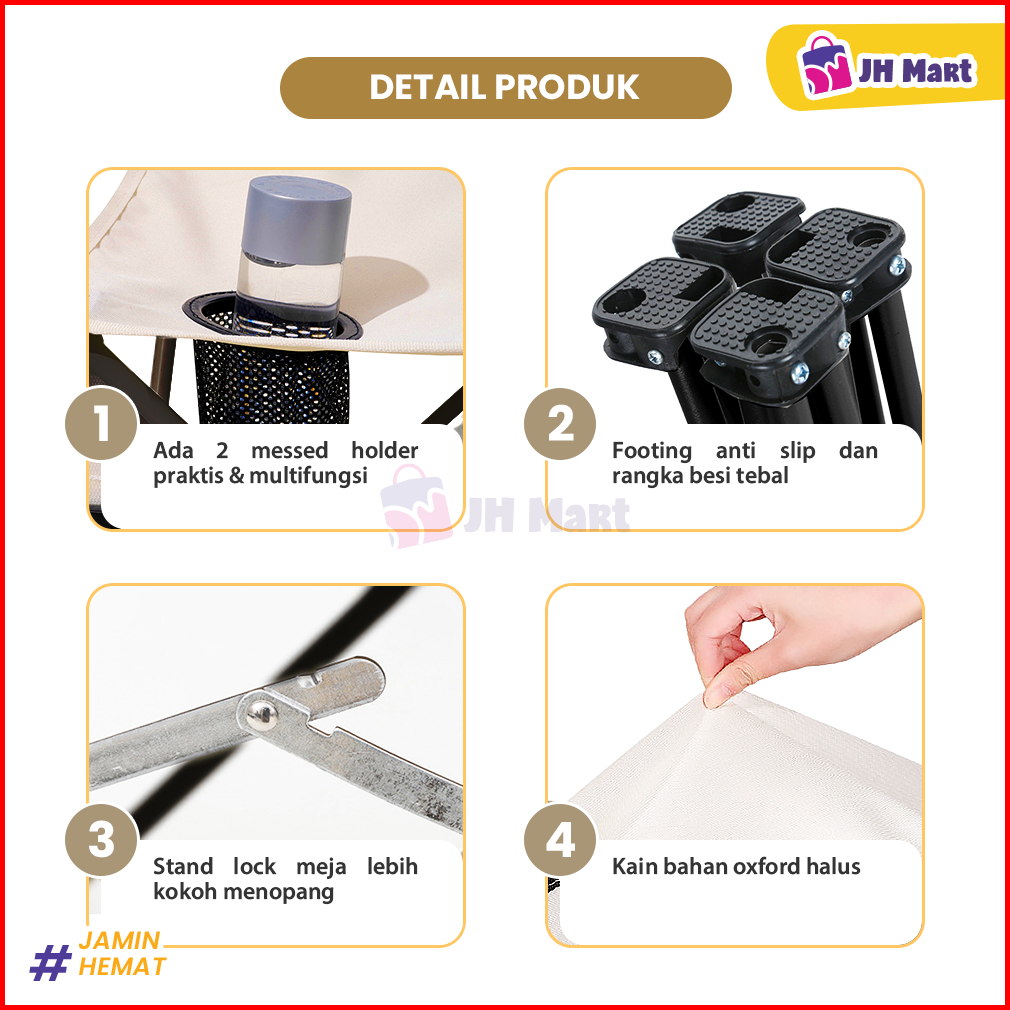 DETAIL PRODUK

JH Mart

1
Ada 2 messed holder praktis & multifungsi

2
Footing anti slip dan rangka besi tebal

JH Mart

3
Stand lock meja lebih kokoh menopang

4
Kain bahan oxford halus

# JAMIN HEMAT