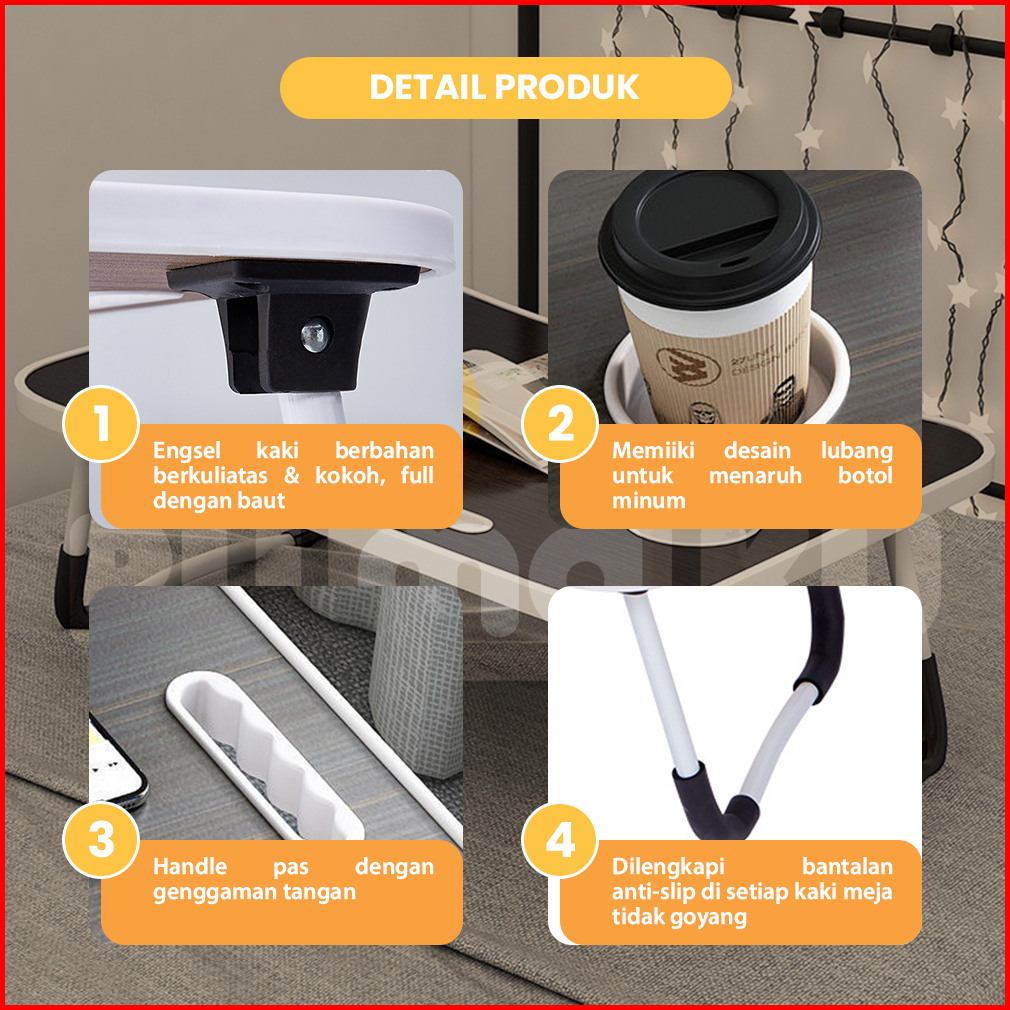 DETAIL PRODUK

1

Engsel kaki berbahan berkuliatas & kokoh, full dengan baut

2

Memiiki desain lubang untuk menaruh botol minum

3

Handle pas dengan genggaman tangan

4

Dilengkapi bantalan anti-slip di setiap kaki meja tidak goyang