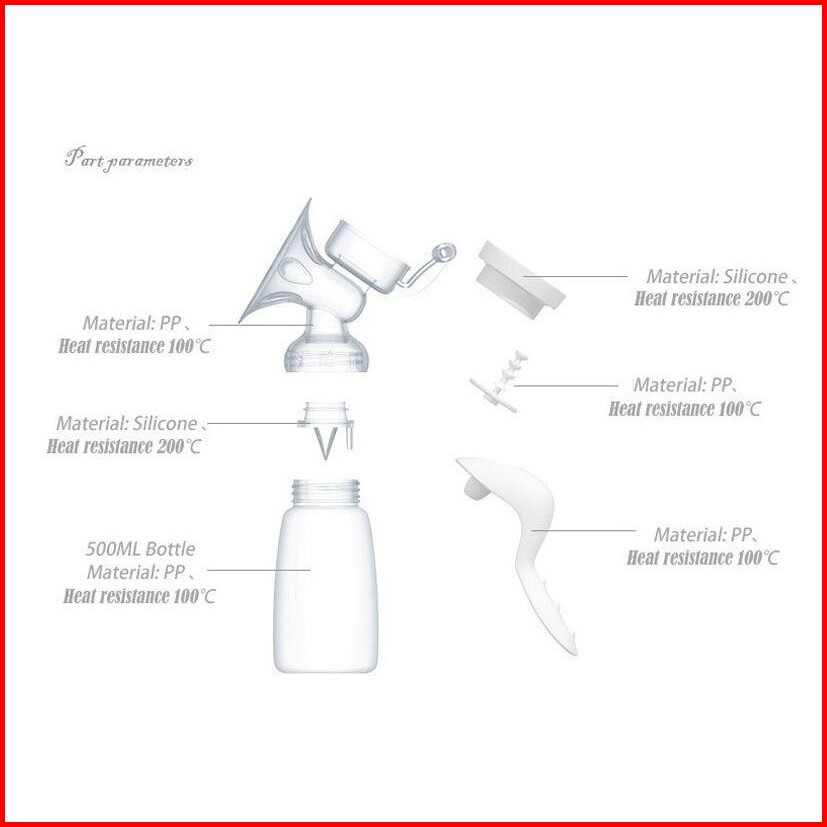 Part parameters

Material: PP、
Heat resistance 100℃

Material: Silicone、
Heat resistance 200℃

500ML Bottle
Material: PP、
Heat resistance 100℃

Material: Silicone、
Heat resistance 200℃

Material: PP、
Heat resistance 100℃

Material: PP、
Heat resistance 100℃