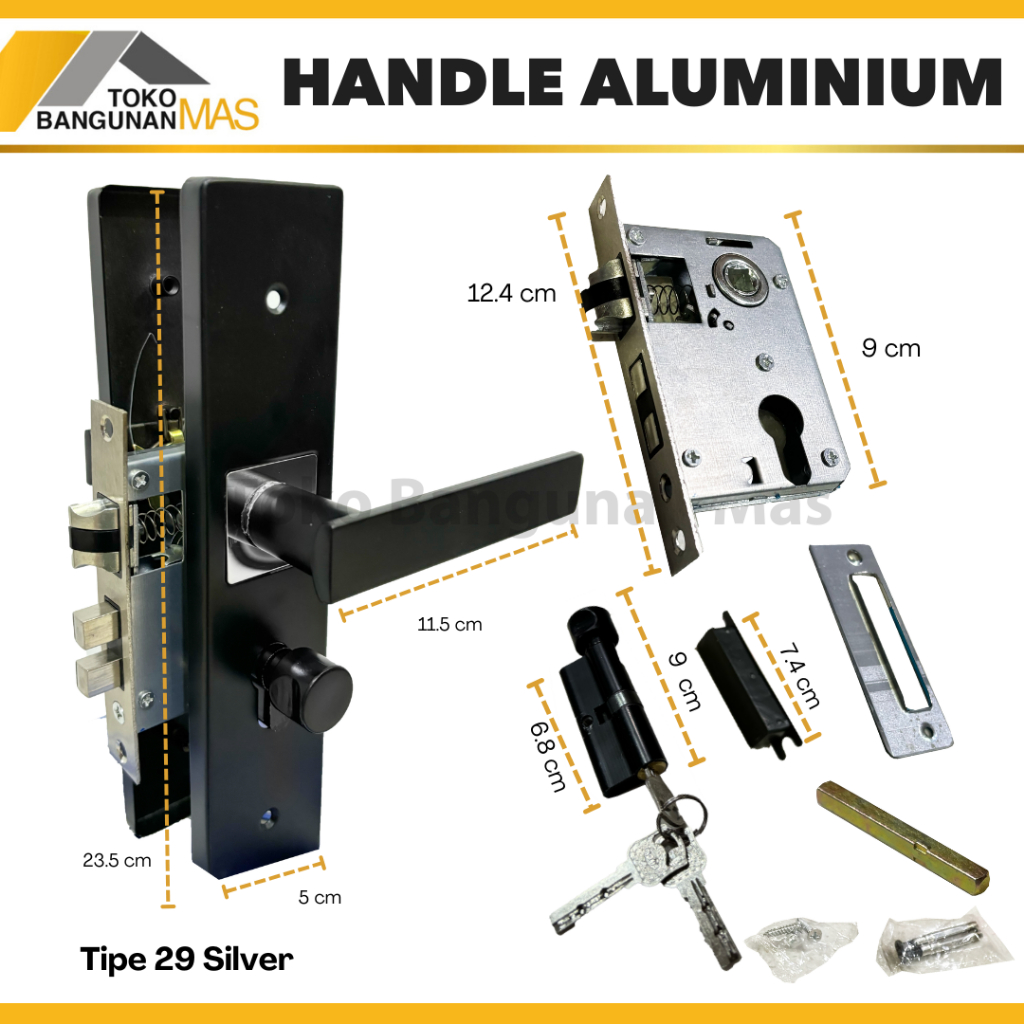 TOKO BANGUNAN MAS

HANDLE ALUMINIUM

12.4 cm

9 cm

Toko Bangunan Mas

11.5 cm

9 cm

7.4 cm

6.8 cm

23.5 cm

5 cm

Tipe 29 Silver