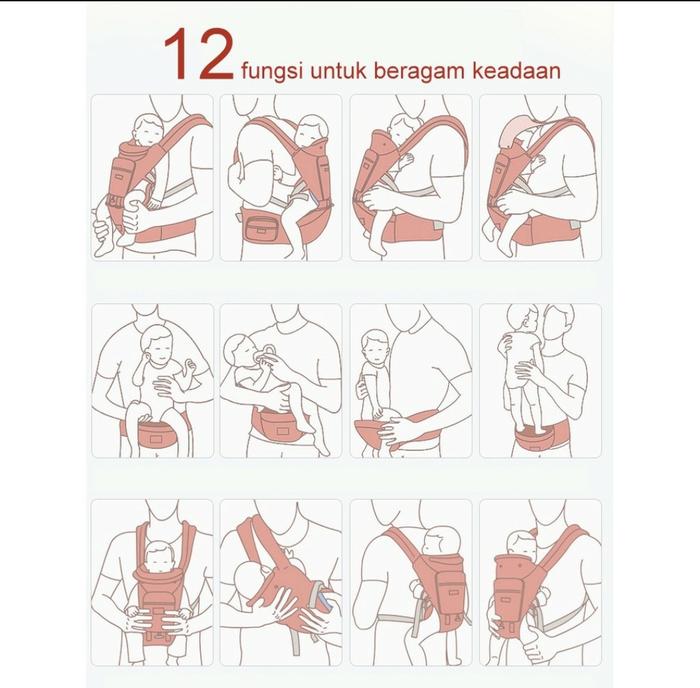 12 fungsi untuk beragam keadaan