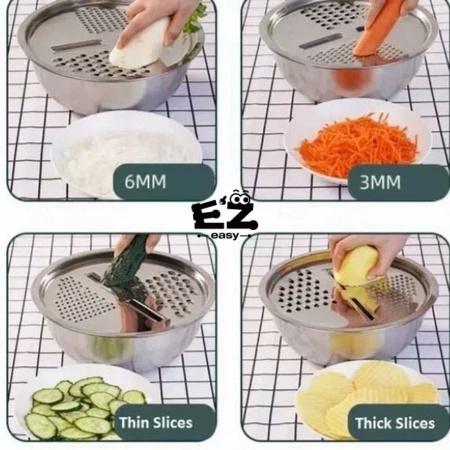 6MM

3MM

EZ
easy

Thin Slices

Thick Slices