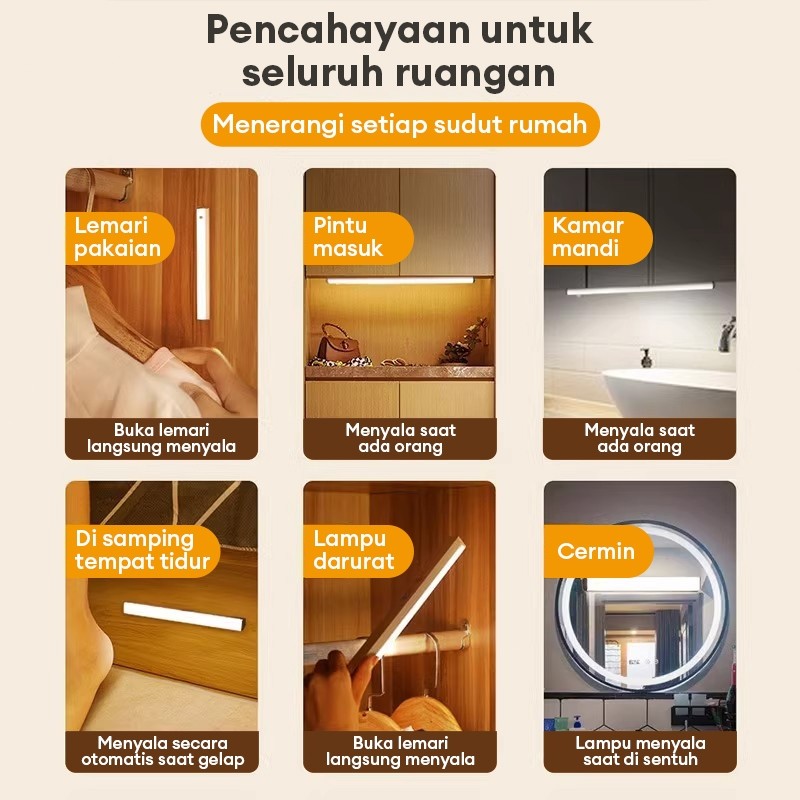 Pencahayaan untuk seluruh ruangan

Menerangi setiap sudut rumah

Lemari pakaian

Buka lemari langsung menyala

Pintu masuk

Menyala saat ada orang

Kamar mandi

Menyala saat ada orang

Di samping tempat tidur

Menyala secara otomatis saat gelap

Lampu darurat

Buka lemari langsung menyala

Cermin

Lampu menyala saat di sentuh