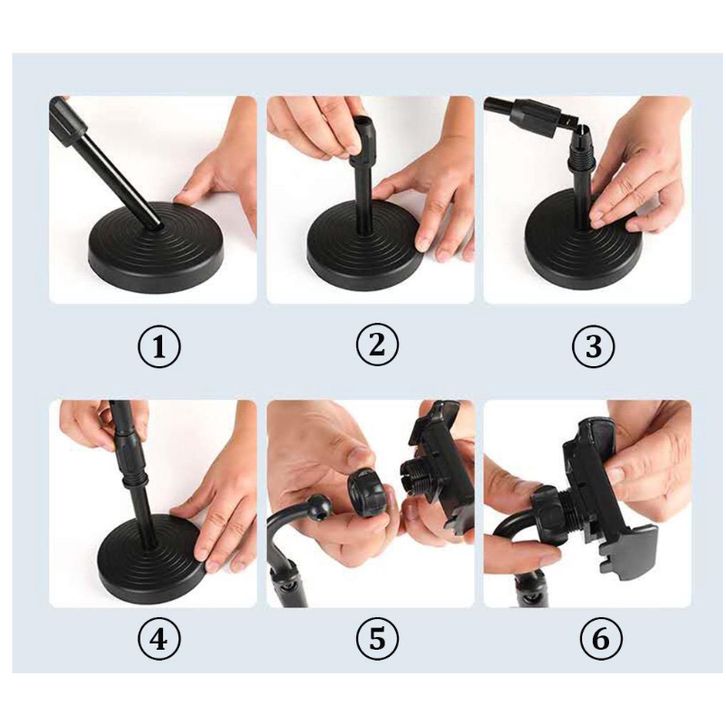 ①

②

③

④

⑤

⑥