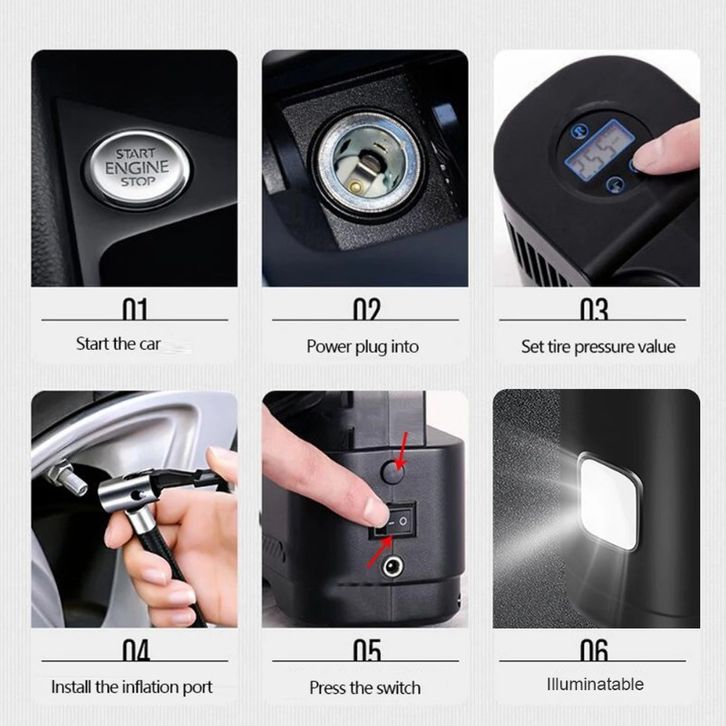 START
ENGINE
STOP

01
Start the car

02
Power plug into

03
Set tire pressure value

04
Install the inflation port

05
Press the switch

06
Illuminatable