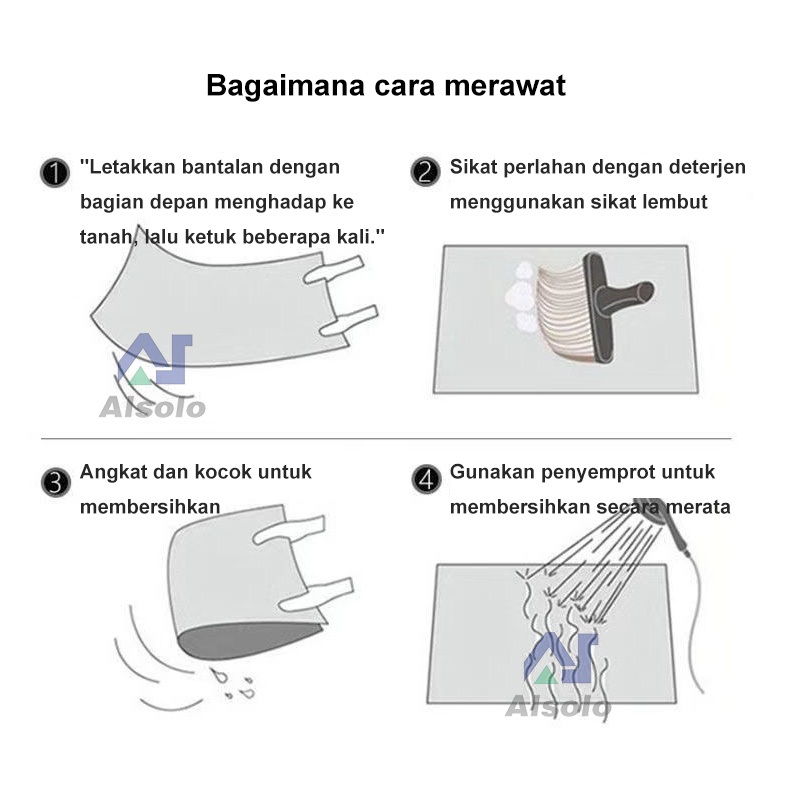 Bagaimana cara merawat

1 "Letakkan bantalan dengan bagian depan menghadap ke tanah, lalu ketuk beberapa kali."

Alsolo

2 Sikat perlahan dengan deterjen menggunakan sikat lembut

3 Angkat dan kocok untuk membersihkan

4 Gunakan penyemprot untuk membersihkan secara merata

Alsolo