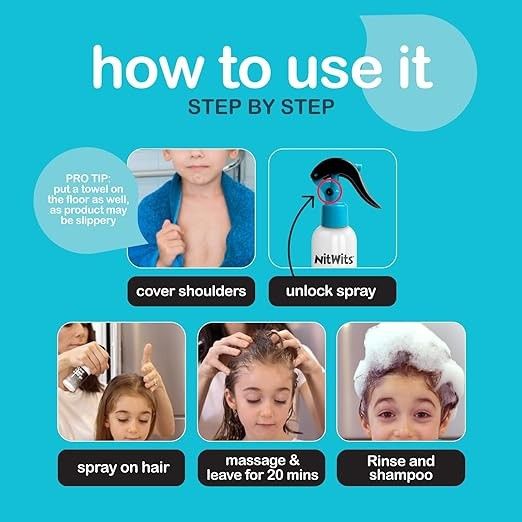 how to use it
STEP BY STEP

PRO TIP: put a towel on the floor as well, as product may be slippery

NitWits

cover shoulders

unlock spray

spray on hair

massage & leave for 20 mins

Rinse and shampoo