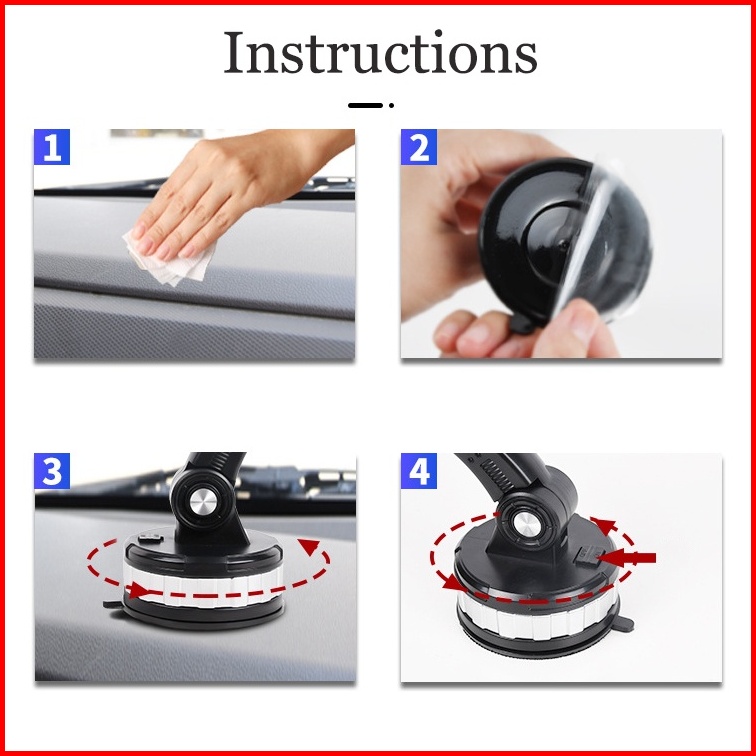 Instructions

1

2

3

4