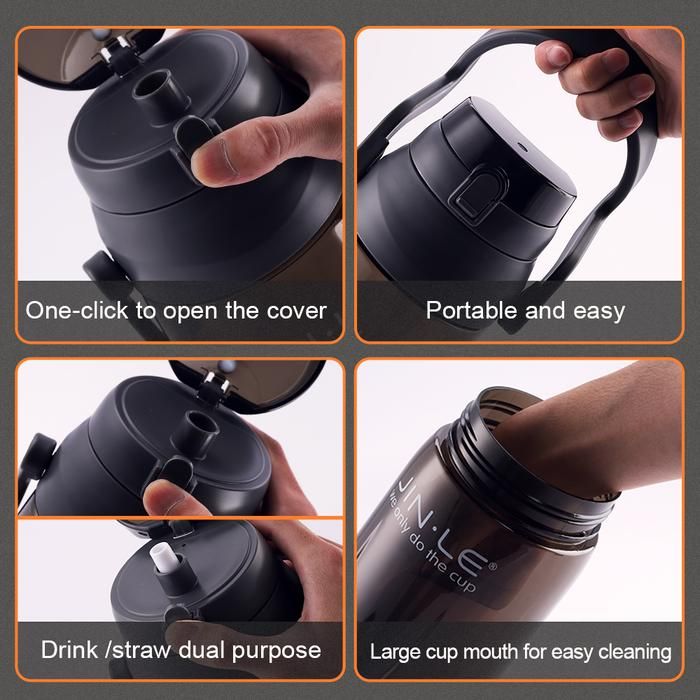 One-click to open the cover

Portable and easy

Drink /straw dual purpose

JIN·LE®
we only do the cup

Large cup mouth for easy cleaning