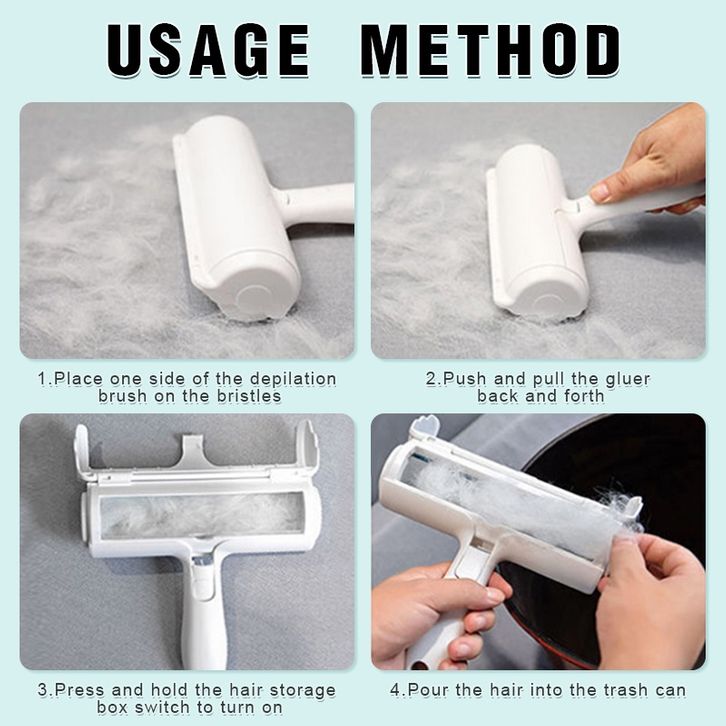 USAGE METHOD

1.Place one side of the depilation brush on the bristles

2.Push and pull the gluer back and forth

3.Press and hold the hair storage box switch to turn on

4.Pour the hair into the trash can