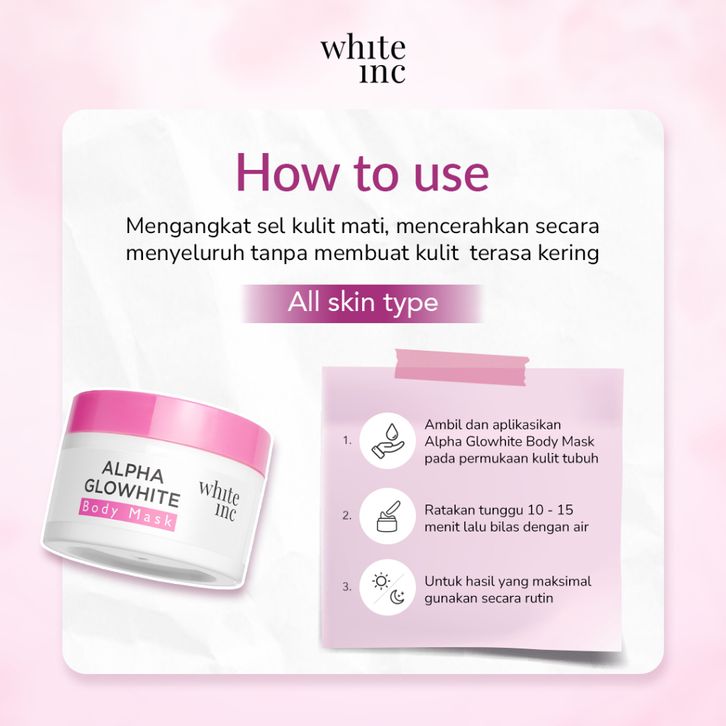 white inc

How to use

Mengangkat sel kulit mati, mencerahkan secara menyeluruh tanpa membuat kulit terasa kering

All skin type

ALPHA GLOWHITE
Body Mask
white inc

1. Ambil dan aplikasikan Alpha Glowhite Body Mask pada permukaan kulit tubuh

2. Ratakan tunggu 10 - 15 menit lalu bilas dengan air

3. Untuk hasil yang maksimal gunakan secara rutin