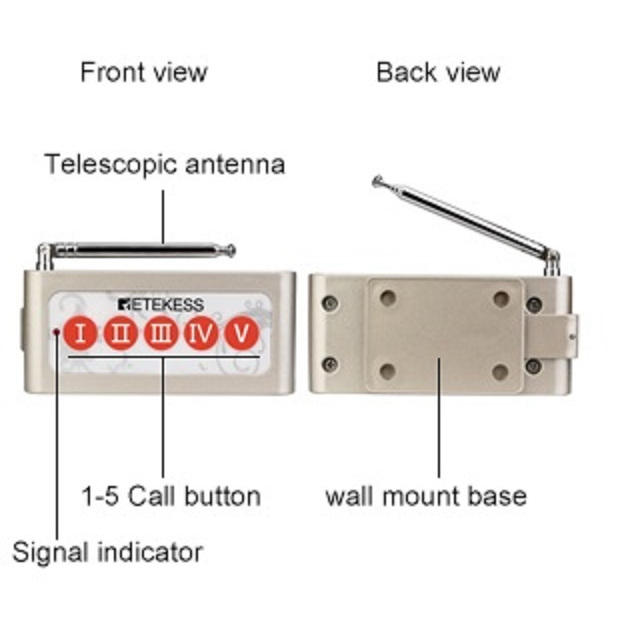 Front view

Back view

Telescopic antenna

RETEKESS

I II III IV V

1-5 Call button

wall mount base

Signal indicator