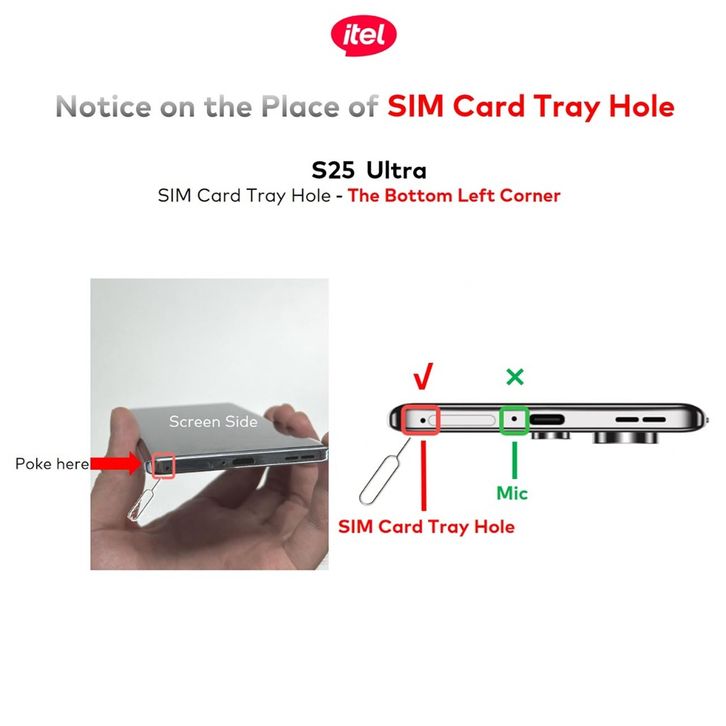 itel

Notice on the Place of SIM Card Tray Hole

S25 Ultra
SIM Card Tray Hole - The Bottom Left Corner

Screen Side

Poke here

√

×

Mic

SIM Card Tray Hole