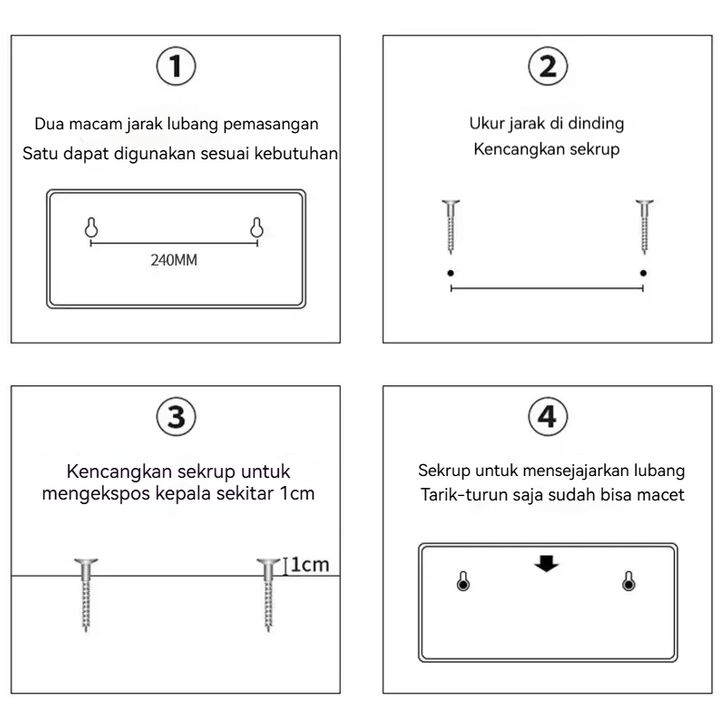 ①

Dua macam jarak lubang pemasangan
Satu dapat digunakan sesuai kebutuhan

240MM

②

Ukur jarak di dinding
Kencangkan sekrup

③

Kencangkan sekrup untuk mengekspos kepala sekitar 1cm

1cm

④

Sekrup untuk mensejajarkan lubang
Tarik-turun saja sudah bisa macet