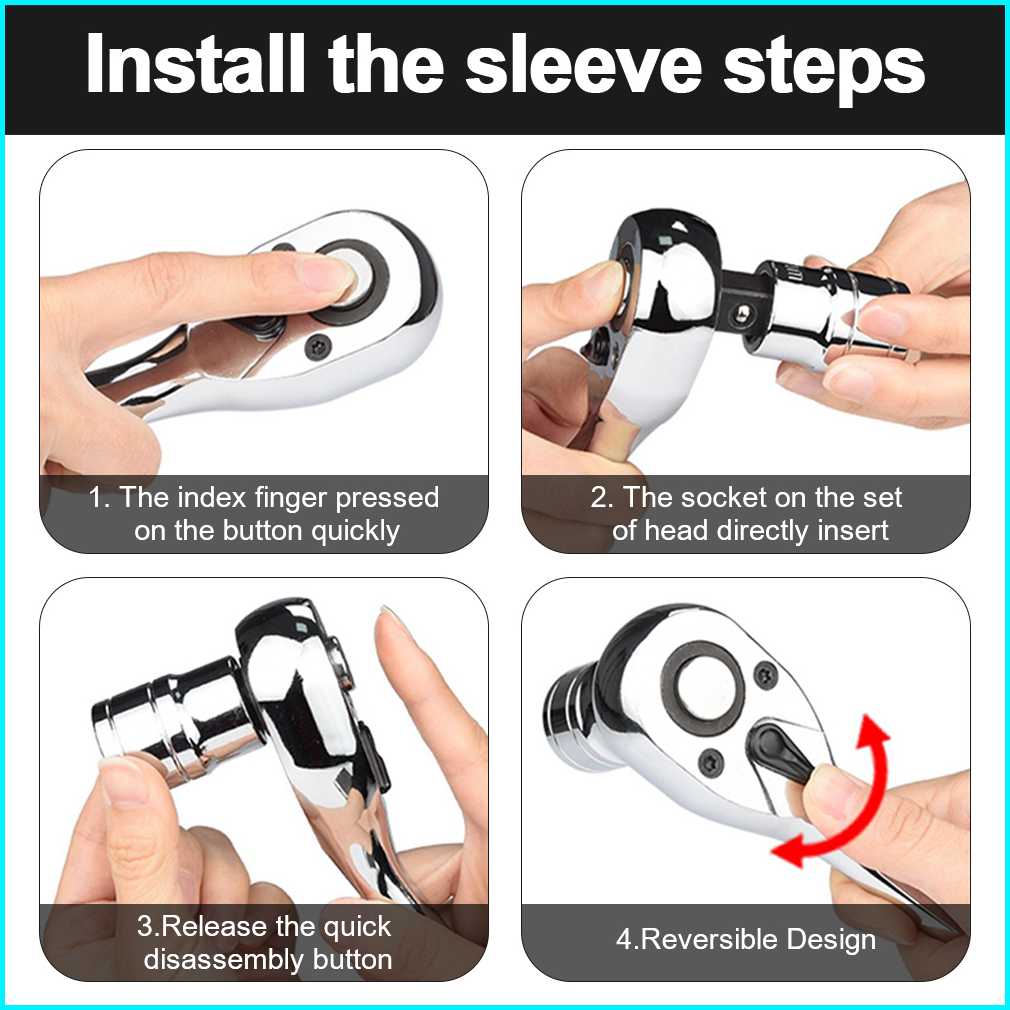 Install the sleeve steps

1. The index finger pressed on the button quickly

2. The socket on the set of head directly insert

3.Release the quick disassembly button

4.Reversible Design