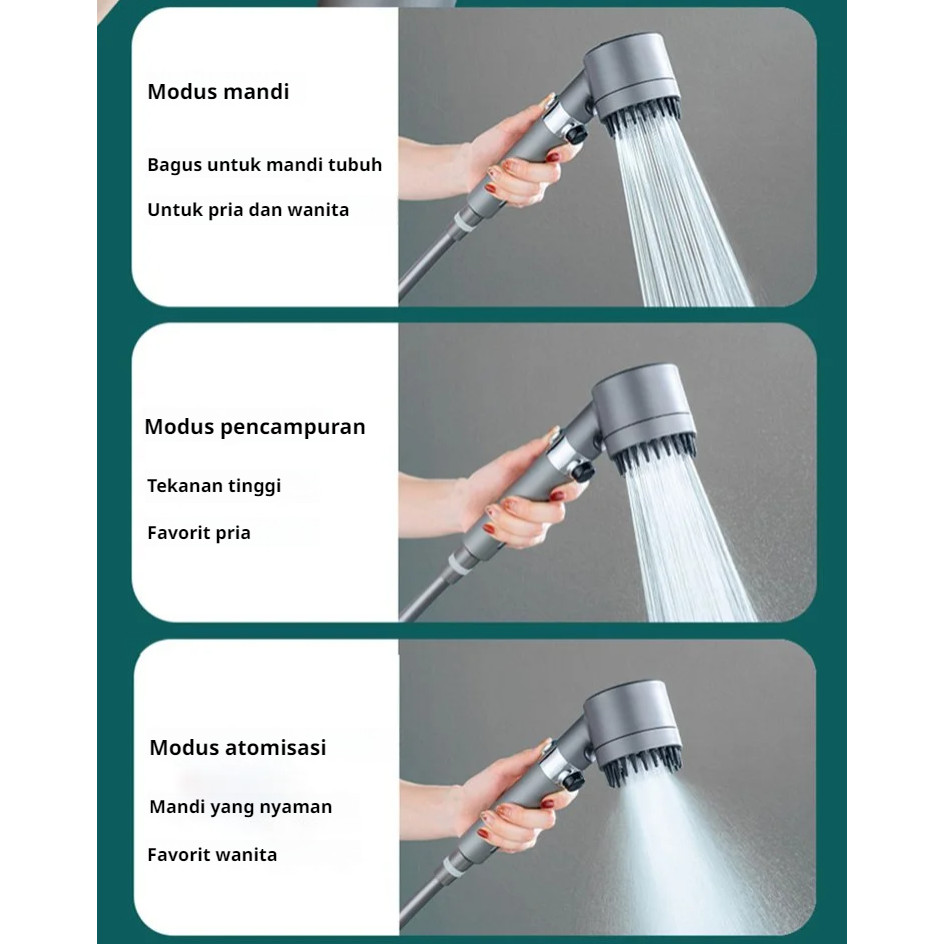 Modus mandi

Bagus untuk mandi tubuh

Untuk pria dan wanita

Modus pencampuran

Tekanan tinggi

Favorit pria

Modus atomisasi

Mandi yang nyaman

Favorit wanita