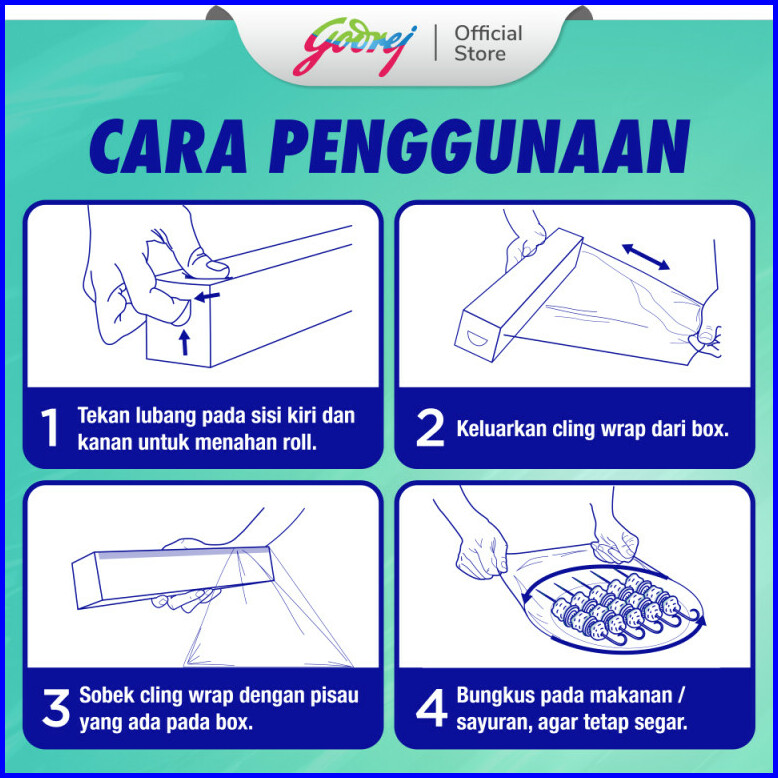 Godrej | Official Store

CARA PENGGUNAAN

1 Tekan lubang pada sisi kiri dan kanan untuk menahan roll.

2 Keluarkan cling wrap dari box.

3 Sobek cling wrap dengan pisau yang ada pada box.

4 Bungkus pada makanan / sayuran, agar tetap segar.