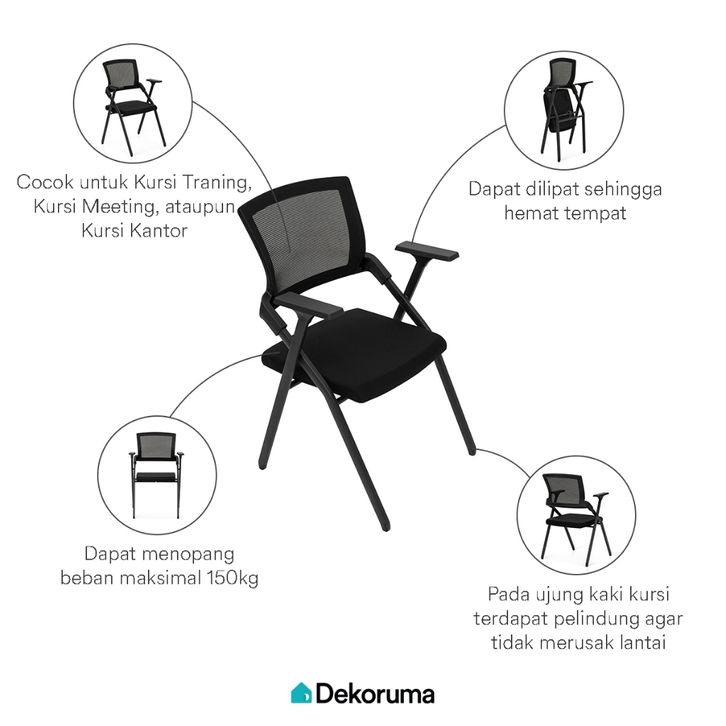 Cocok untuk Kursi Traning, Kursi Meeting, ataupun Kursi Kantor

Dapat dilipat sehingga hemat tempat

Dapat menopang beban maksimal 150kg

Pada ujung kaki kursi terdapat pelindung agar tidak merusak lantai

Dekoruma