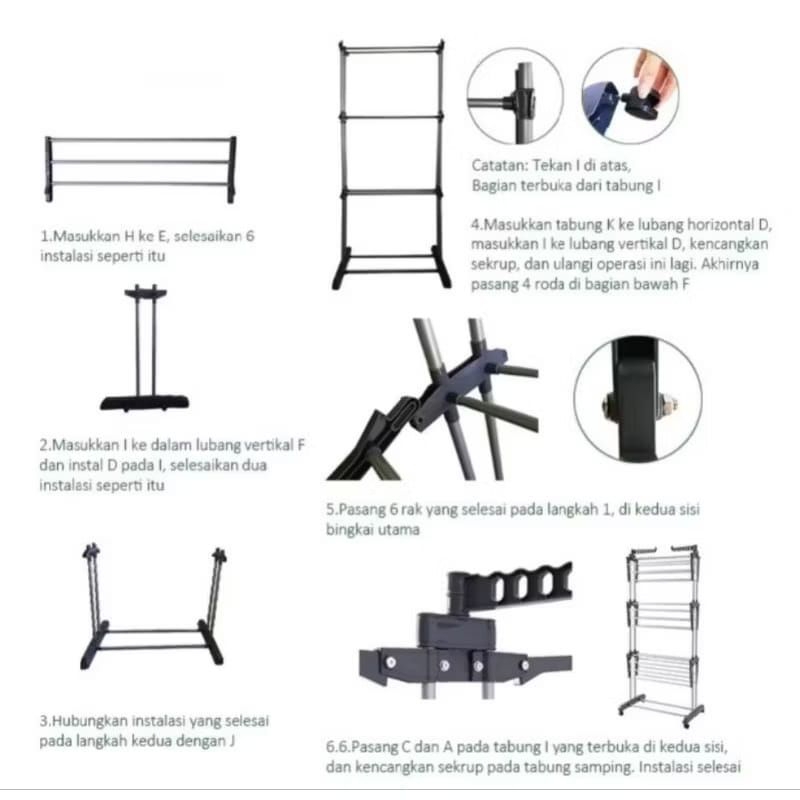 1.Masukkan H ke E, selesaikan 6 instalasi seperti itu

2.Masukkan I ke dalam lubang vertikal F dan instal D pada I, selesaikan dua instalasi seperti itu

3.Hubungkan instalasi yang selesai pada langkah kedua dengan J

Catatan: Tekan I di atas, Bagian terbuka dari tabung I

4.Masukkan tabung K ke lubang horizontal D, masukkan I ke lubang vertikal D, kencangkan sekrup, dan ulangi operasi ini lagi. Akhirnya pasang 4 roda di bagian bawah F

5.Pasang 6 rak yang selesai pada langkah 1, di kedua sisi bingkai utama

6.6.Pasang C dan A pada tabung I yang terbuka di kedua sisi, dan kencangkan sekrup pada tabung samping. Instalasi selesai