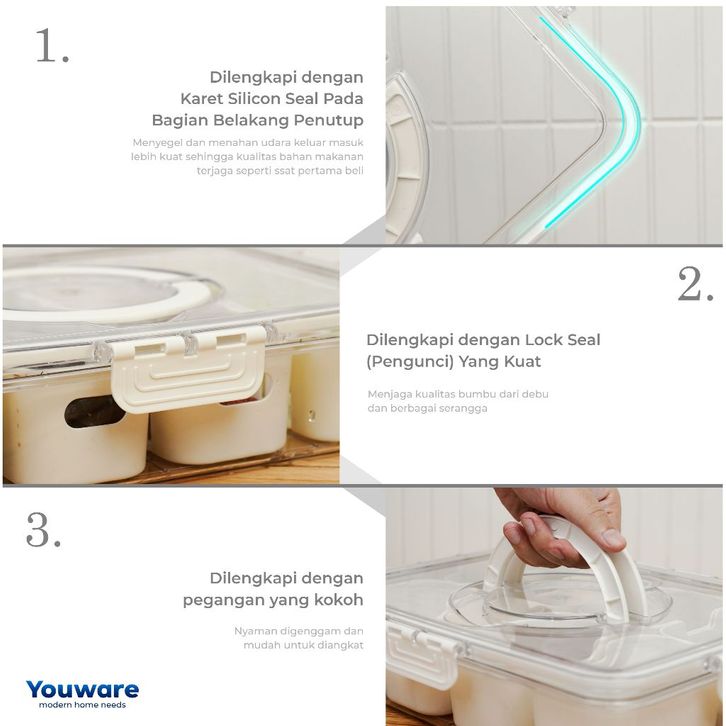 1.

Dilengkapi dengan Karet Silicon Seal Pada Bagian Belakang Penutup

Menyegel dan menahan udara keluar masuk lebih kuat sehingga kualitas bahan makanan terjaga seperti ssat pertama beli

2.

Dilengkapi dengan Lock Seal (Pengunci) Yang Kuat

Menjaga kualitas bumbu dari debu dan berbagai serangga

3.

Dilengkapi dengan pegangan yang kokoh

Nyaman digenggam dan mudah untuk diangkat

Youware
modern home needs