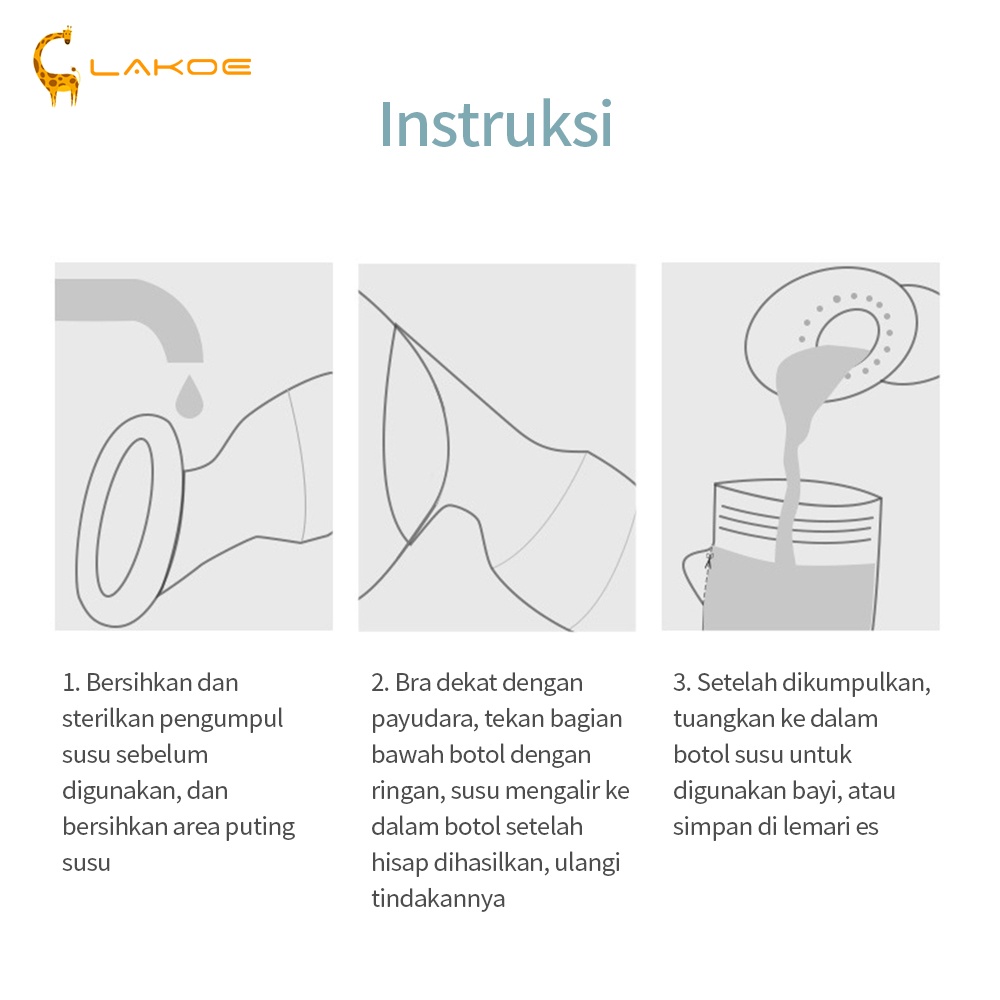 LAKOE

Instruksi

1. Bersihkan dan sterilkan pengumpul susu sebelum digunakan, dan bersihkan area puting susu

2. Bra dekat dengan payudara, tekan bagian bawah botol dengan ringan, susu mengalir ke dalam botol setelah hisap dihasilkan, ulangi tindakannya

3. Setelah dikumpulkan, tuangkan ke dalam botol susu untuk digunakan bayi, atau simpan di lemari es