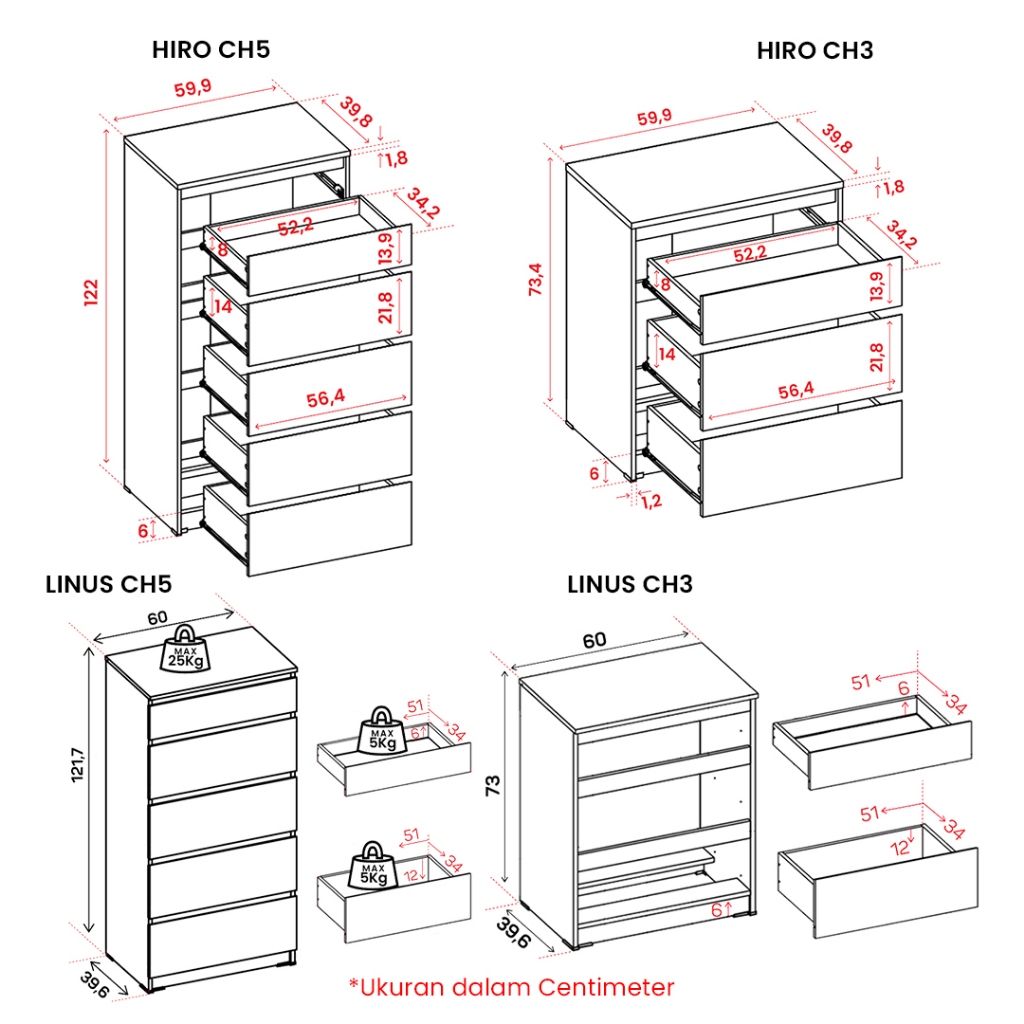 HIRO CH5

59,9
39,8
1,8
34,2
52,2
8
13,9
14
21,8
56,4
122
6

HIRO CH3

59,9
39,8
1,8
34,2
52,2
8
13,9
14
21,8
56,4
73,4
6
1,2

LINUS CH5

60
MAX 25Kg
121,7
39,6
MAX 5Kg
51
6
34
MAX 5Kg
51
12
34

LINUS CH3

60
73
39,6
6
51
6
34
51
12
34

*Ukuran dalam Centimeter