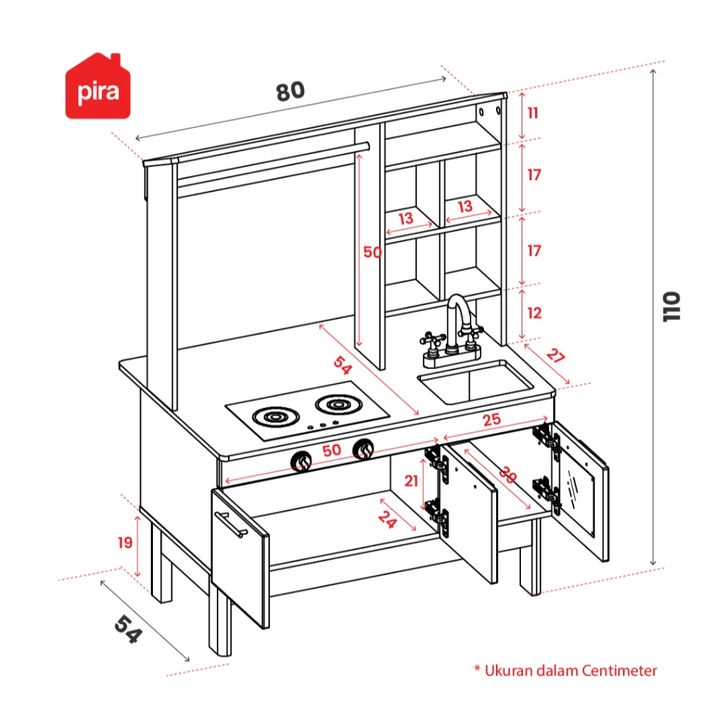 pira

80

11

17

13

13

50

17

12

110

54

27

25

50

21

39

24

19

54

* Ukuran dalam Centimeter