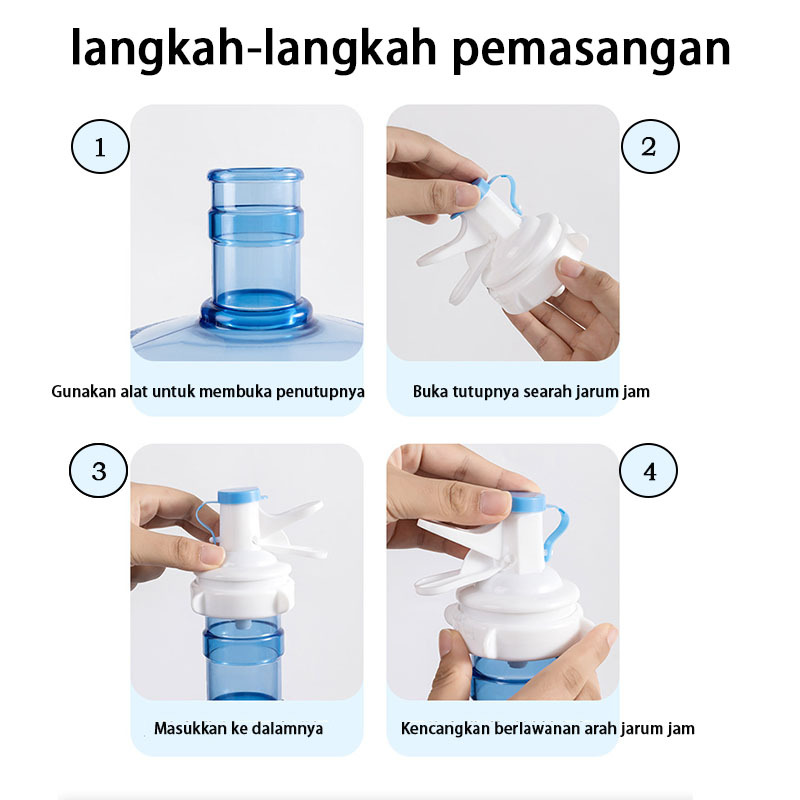 langkah-langkah pemasangan

1

Gunakan alat untuk membuka penutupnya

2

Buka tutupnya searah jarum jam

3

Masukkan ke dalamnya

4

Kencangkan berlawanan arah jarum jam