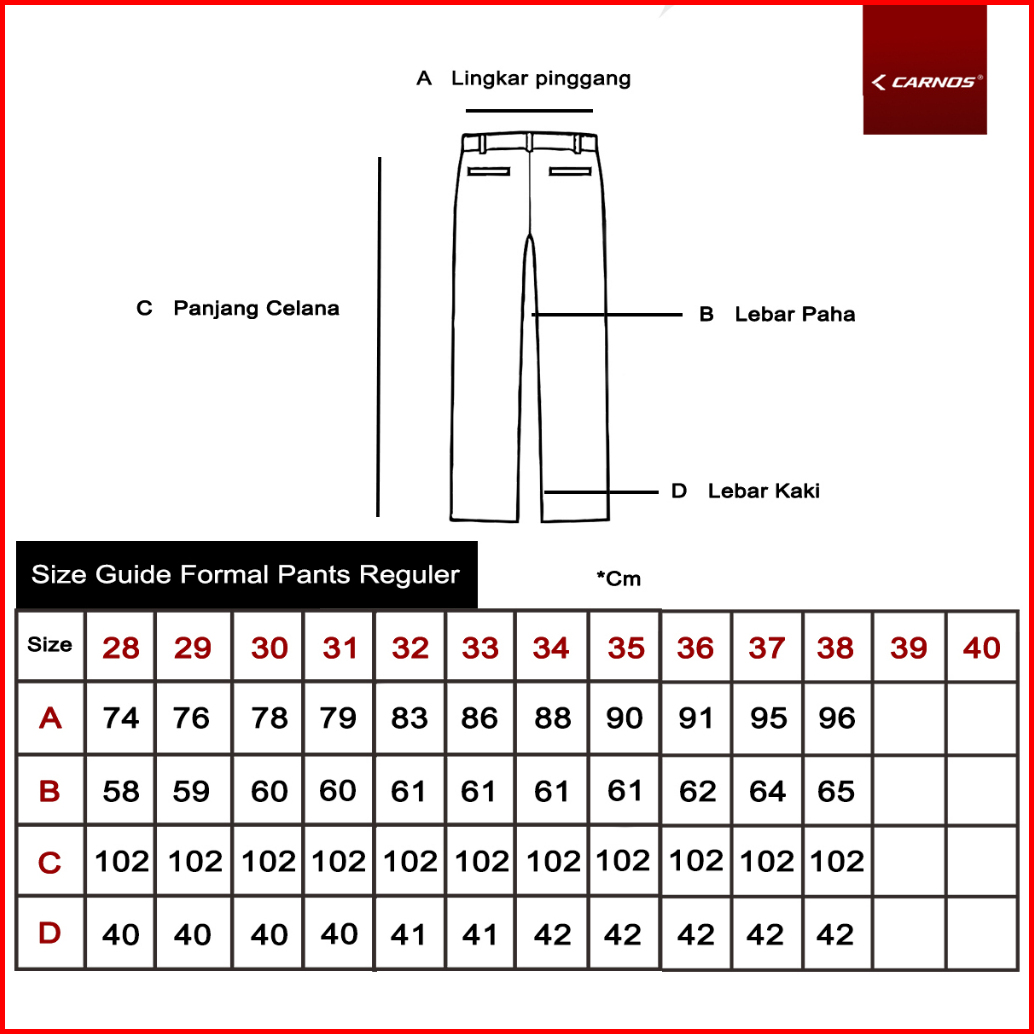 A Lingkar pinggang

CARNOS®

C Panjang Celana

B Lebar Paha

D Lebar Kaki

Size Guide Formal Pants Reguler

*Cm

| Size | 28 | 29 | 30 | 31 | 32 | 33 | 34 | 35 | 36 | 37 | 38 | 39 | 40 |
|---|---|---|---|---|---|---|---|---|---|---|---|---|---|
| A | 74 | 76 | 78 | 79 | 83 | 86 | 88 | 90 | 91 | 95 | 96 | | |
| B | 58 | 59 | 60 | 60 | 61 | 61 | 61 | 61 | 62 | 64 | 65 | | |
| C | 102 | 102 | 102 | 102 | 102 | 102 | 102 | 102 | 102 | 102 | 102 | | |
| D | 40 | 40 | 40 | 40 | 41 | 41 | 42 | 42 | 42 | 42 | 42 | | |