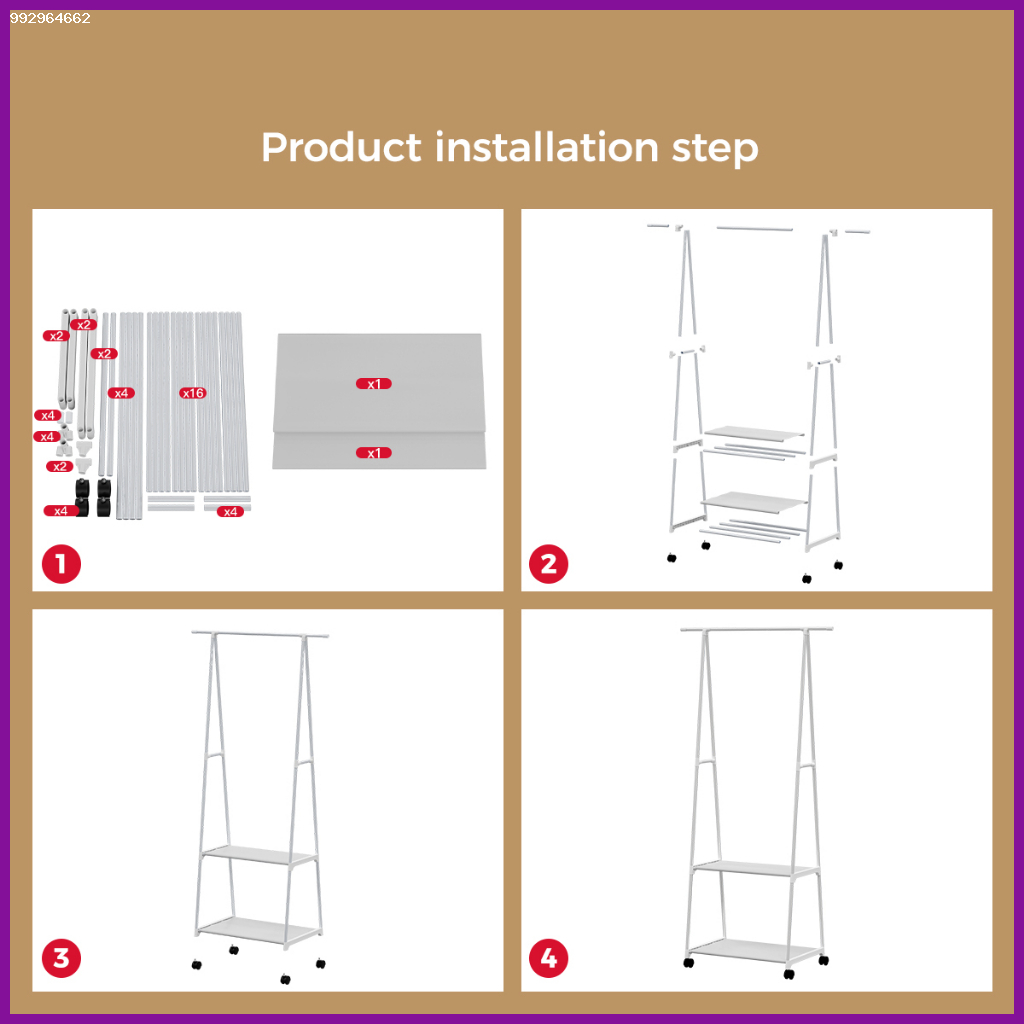 992964662

Product installation step

x2
x2
x2
x4
x16
x4
x4
x2
x4
x4
x1
x1

1

2

3

4