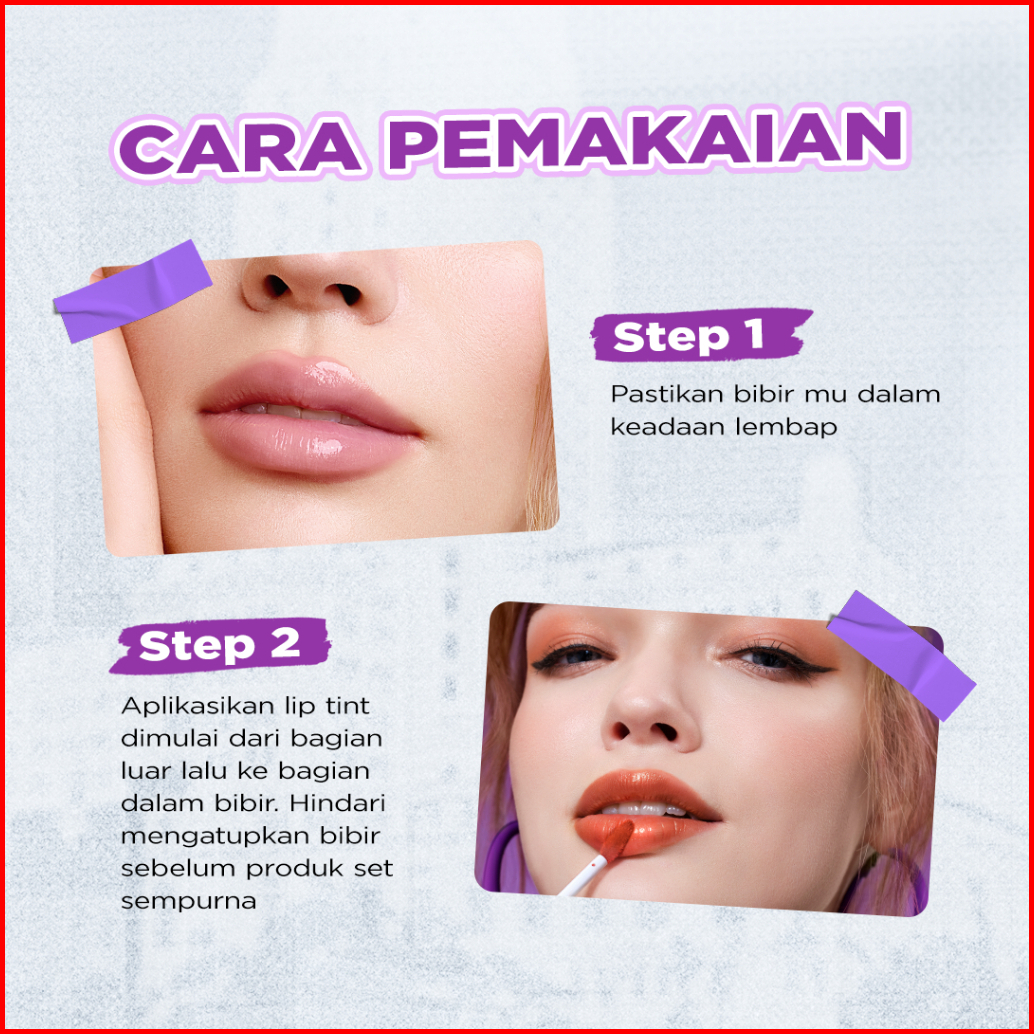 CARA PEMAKAIAN

Step 1

Pastikan bibir mu dalam keadaan lembap

Step 2

Aplikasikan lip tint dimulai dari bagian luar lalu ke bagian dalam bibir. Hindari mengatupkan bibir sebelum produk set sempurna