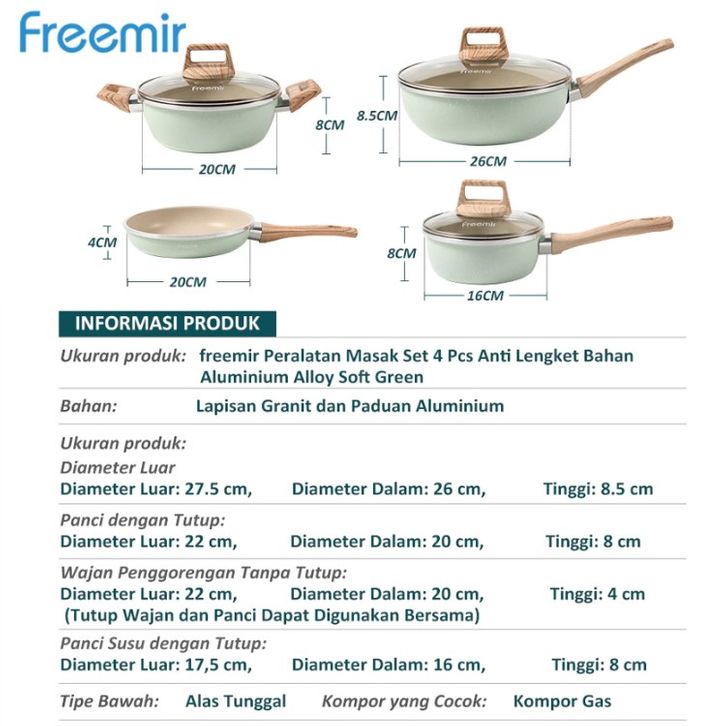 freemir

freemir
8CM
20CM

freemir
8.5CM
26CM

4CM
20CM

freemir
8CM
16CM

INFORMASI PRODUK

Ukuran produk: freemir Peralatan Masak Set 4 Pcs Anti Lengket Bahan Aluminium Alloy Soft Green

Bahan: Lapisan Granit dan Paduan Aluminium

Ukuran produk:

Diameter Luar
Diameter Luar: 27.5 cm, Diameter Dalam: 26 cm, Tinggi: 8.5 cm

Panci dengan Tutup:
Diameter Luar: 22 cm, Diameter Dalam: 20 cm, Tinggi: 8 cm

Wajan Penggorengan Tanpa Tutup:
Diameter Luar: 22 cm, Diameter Dalam: 20 cm, Tinggi: 4 cm
(Tutup Wajan dan Panci Dapat Digunakan Bersama)

Panci Susu dengan Tutup:
Diameter Luar: 17,5 cm, Diameter Dalam: 16 cm, Tinggi: 8 cm

Tipe Bawah: Alas Tunggal Kompor yang Cocok: Kompor Gas