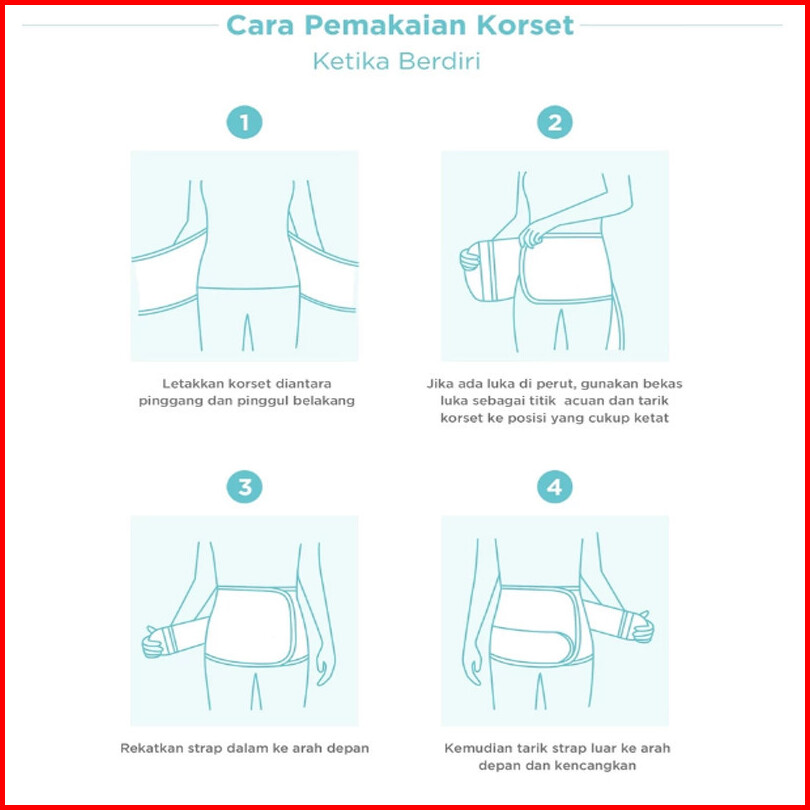 Cara Pemakaian Korset
Ketika Berdiri

1

Letakkan korset diantara pinggang dan pinggul belakang

2

Jika ada luka di perut, gunakan bekas luka sebagai titik acuan dan tarik korset ke posisi yang cukup ketat

3

Rekatkan strap dalam ke arah depan

4

Kemudian tarik strap luar ke arah depan dan kencangkan