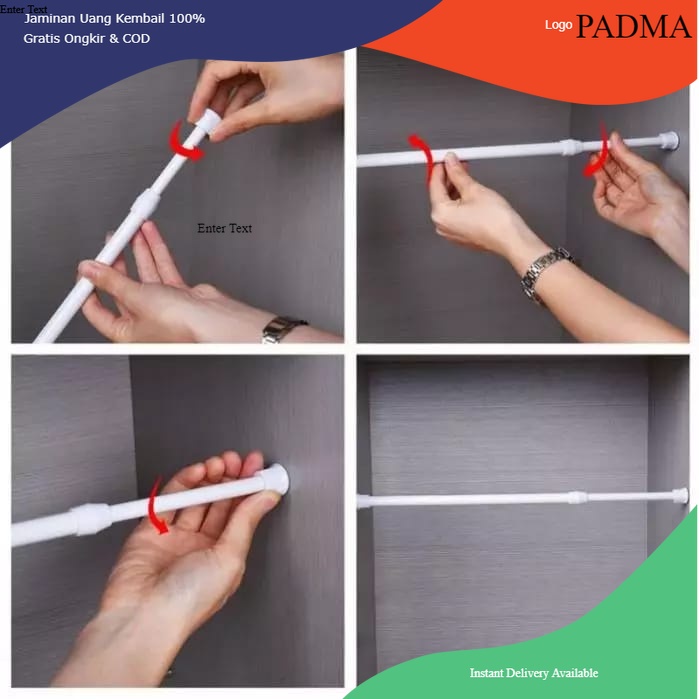 Enter Text
Jaminan Uang Kembail 100%
Gratis Ongkir & COD

Logo PADMA

Enter Text

Instant Delivery Available