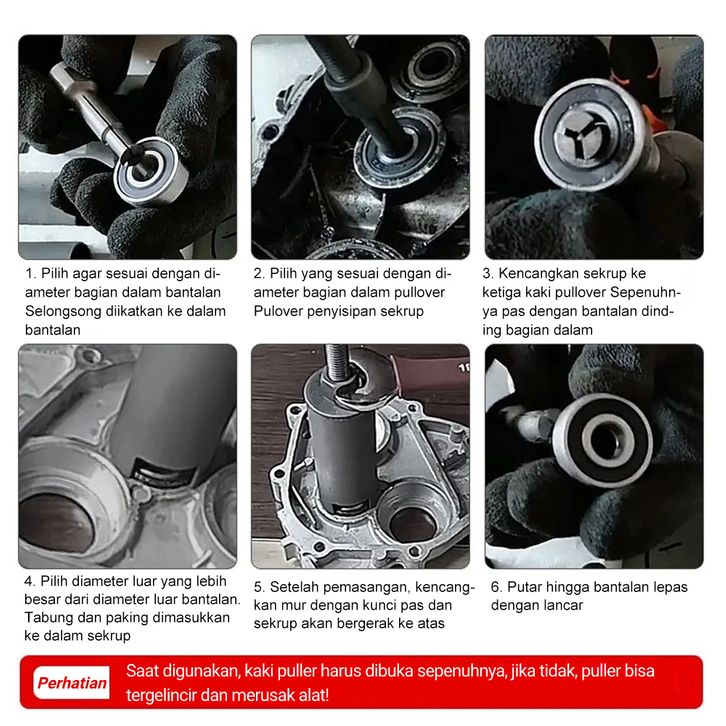 1. Pilih agar sesuai dengan diameter bagian dalam bantalan Selongsong diikatkan ke dalam bantalan

2. Pilih yang sesuai dengan diameter bagian dalam pullover Pulover penyisipan sekrup

3. Kencangkan sekrup ke ketiga kaki pullover Sepenuhnya pas dengan bantalan dinding bagian dalam

4. Pilih diameter luar yang lebih besar dari diameter luar bantalan. Tabung dan paking dimasukkan ke dalam sekrup

5. Setelah pemasangan, kencangkan mur dengan kunci pas dan sekrup akan bergerak ke atas

6. Putar hingga bantalan lepas dengan lancar

Perhatian

Saat digunakan, kaki puller harus dibuka sepenuhnya, jika tidak, puller bisa tergelincir dan merusak alat!