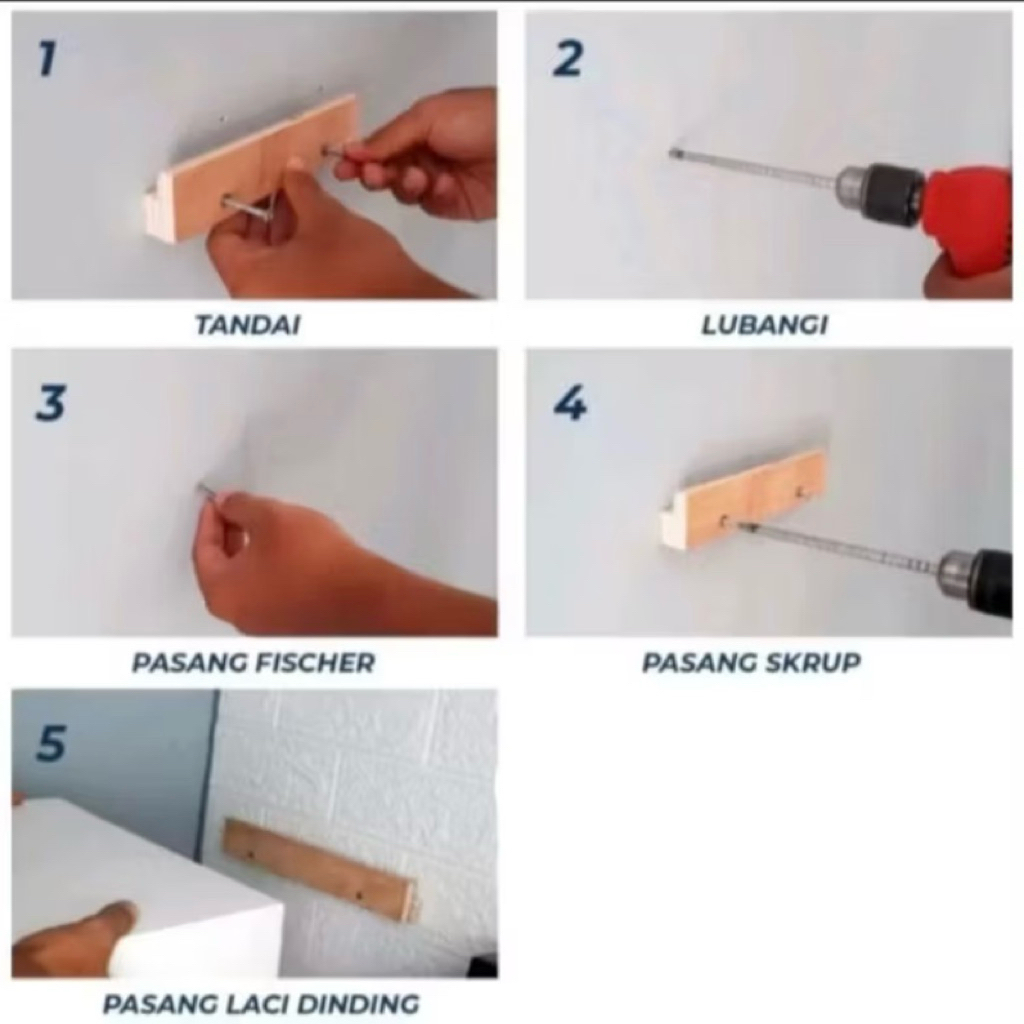 1

TANDAI

2

LUBANGI

3

PASANG FISCHER

4

PASANG SKRUP

5

PASANG LACI DINDING