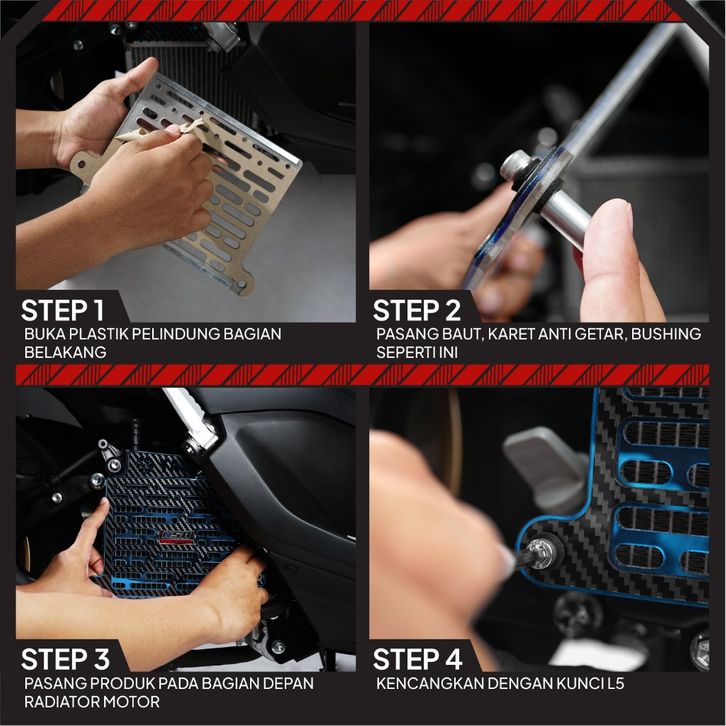 STEP 1
BUKA PLASTIK PELINDUNG BAGIAN BELAKANG

STEP 2
PASANG BAUT, KARET ANTI GETAR, BUSHING SEPERTI INI

STEP 3
PASANG PRODUK PADA BAGIAN DEPAN RADIATOR MOTOR

STEP 4
KENCANGKAN DENGAN KUNCI L5