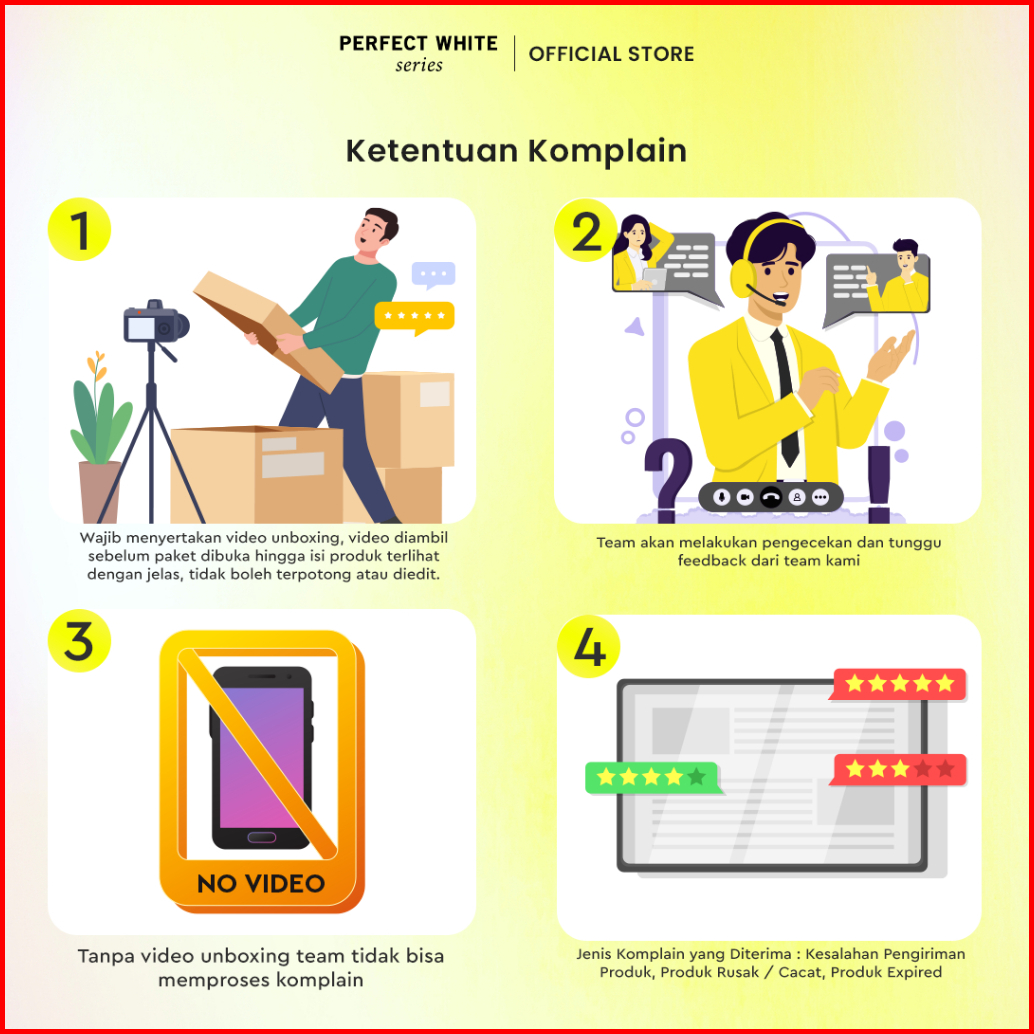 PERFECT WHITE
series
OFFICIAL STORE

Ketentuan Komplain

1

Wajib menyertakan video unboxing, video diambil sebelum paket dibuka hingga isi produk terlihat dengan jelas, tidak boleh terpotong atau diedit.

2

Team akan melakukan pengecekan dan tunggu feedback dari team kami

3

NO VIDEO

Tanpa video unboxing team tidak bisa memproses komplain

4

Jenis Komplain yang Diterima : Kesalahan Pengiriman Produk, Produk Rusak / Cacat, Produk Expired