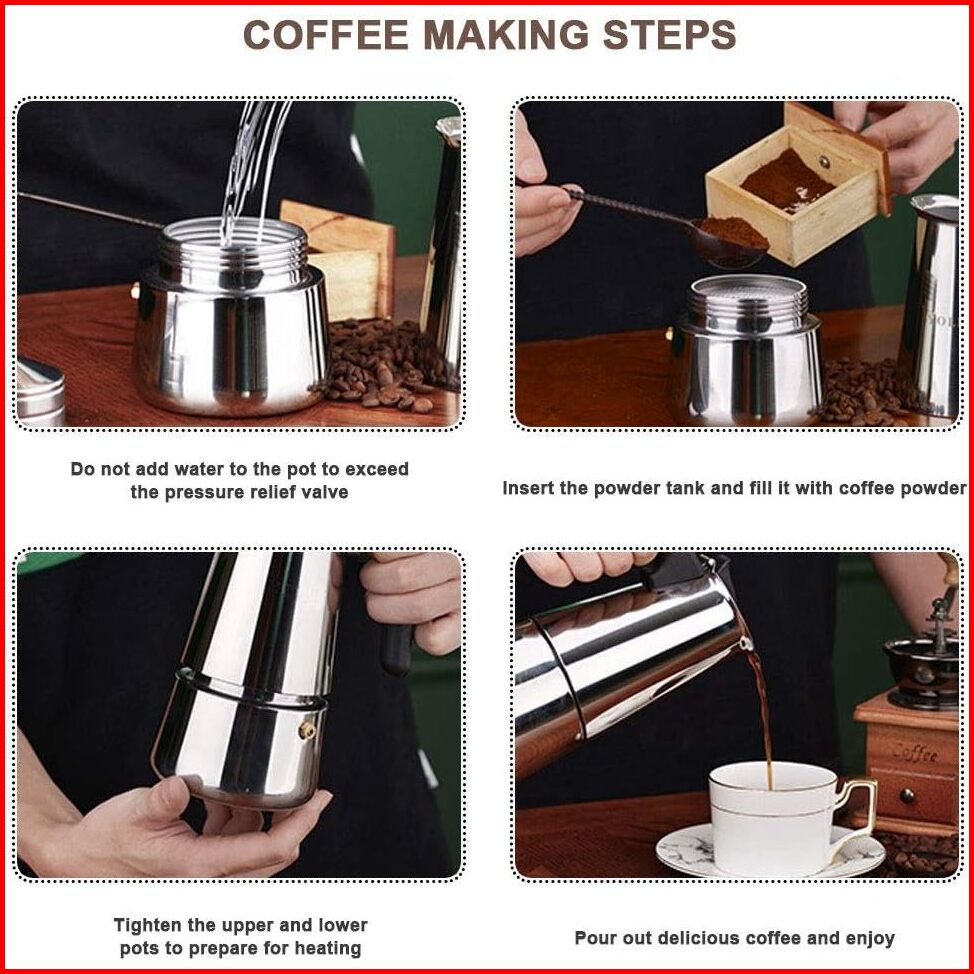 COFFEE MAKING STEPS

Do not add water to the pot to exceed the pressure relief valve

Insert the powder tank and fill it with coffee powder

Tighten the upper and lower pots to prepare for heating

Coffee

Pour out delicious coffee and enjoy