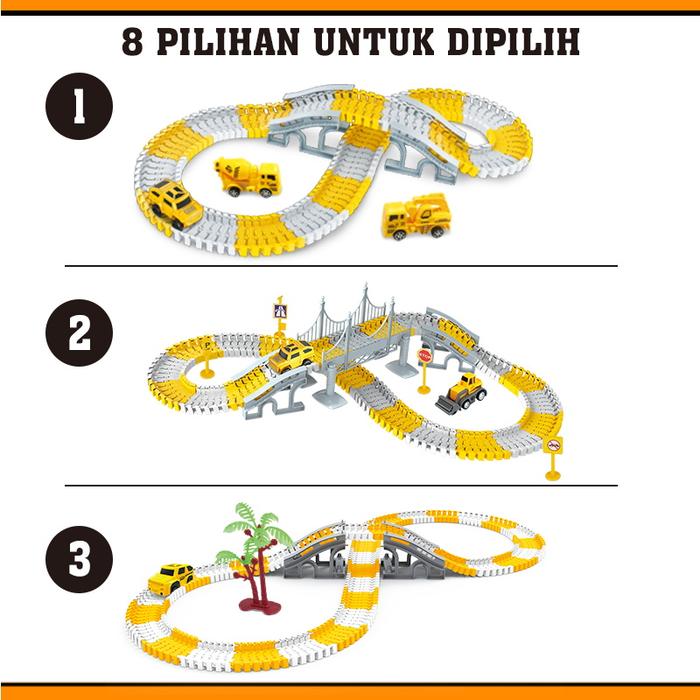 8 PILIHAN UNTUK DIPILIH

1

2

STOP

3