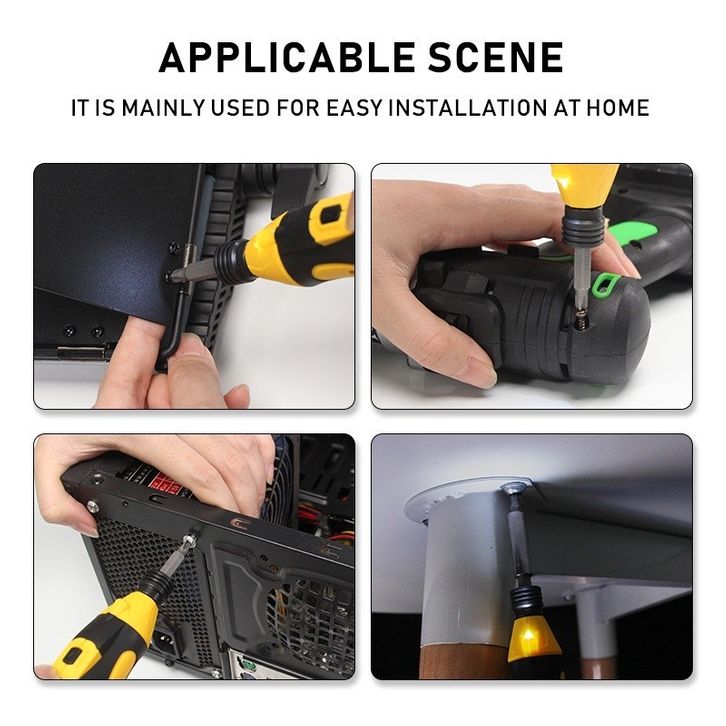 APPLICABLE SCENE

IT IS MAINLY USED FOR EASY INSTALLATION AT HOME