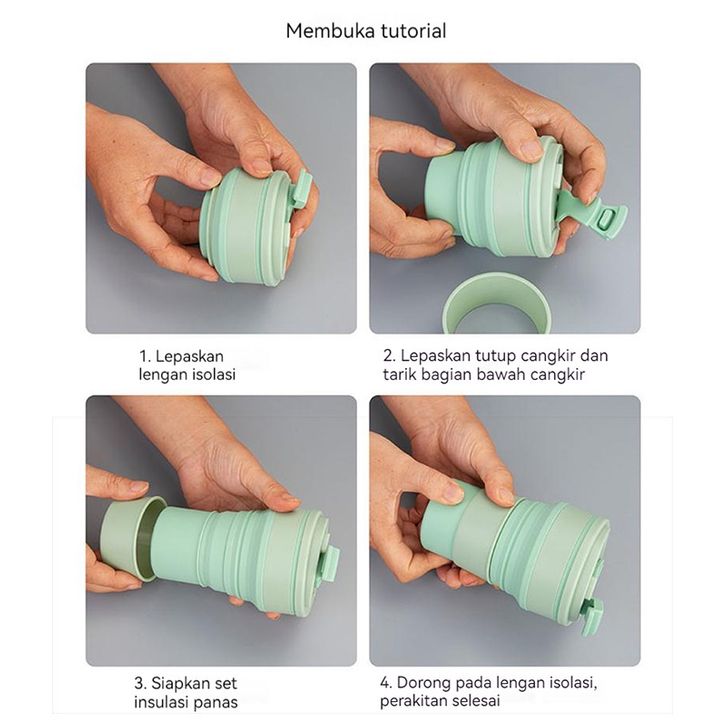 Membuka tutorial

1. Lepaskan lengan isolasi

2. Lepaskan tutup cangkir dan tarik bagian bawah cangkir

3. Siapkan set insulasi panas

4. Dorong pada lengan isolasi, perakitan selesai