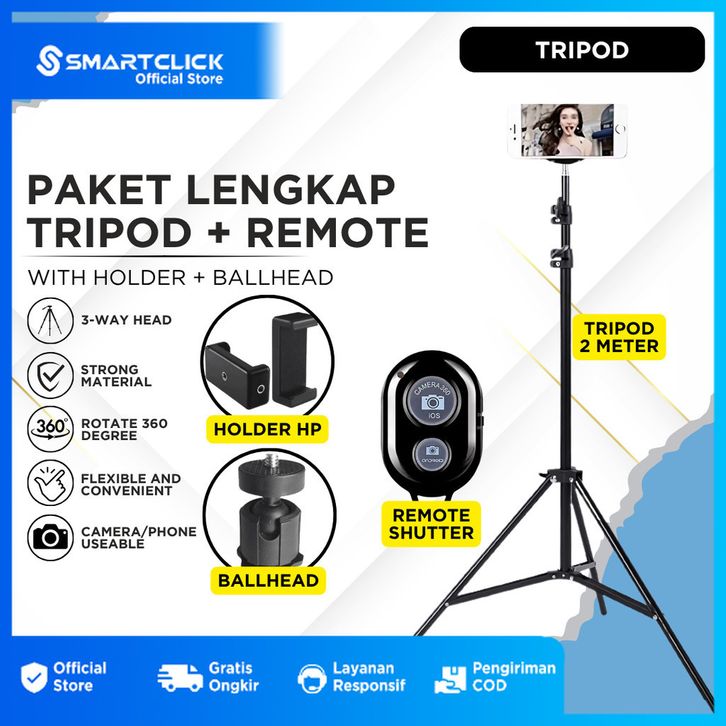 SMARTCLICK
Official Store

TRIPOD

PAKET LENGKAP
TRIPOD + REMOTE

WITH HOLDER + BALLHEAD

3-WAY HEAD

STRONG MATERIAL

360°

ROTATE 360 DEGREE

FLEXIBLE AND CONVENIENT

CAMERA/PHONE USEABLE

HOLDER HP

BALLHEAD

CAMERA 360
iOS
android

REMOTE SHUTTER

TRIPOD 2 METER

Official Store

Gratis Ongkir

Layanan Responsif

Pengiriman COD