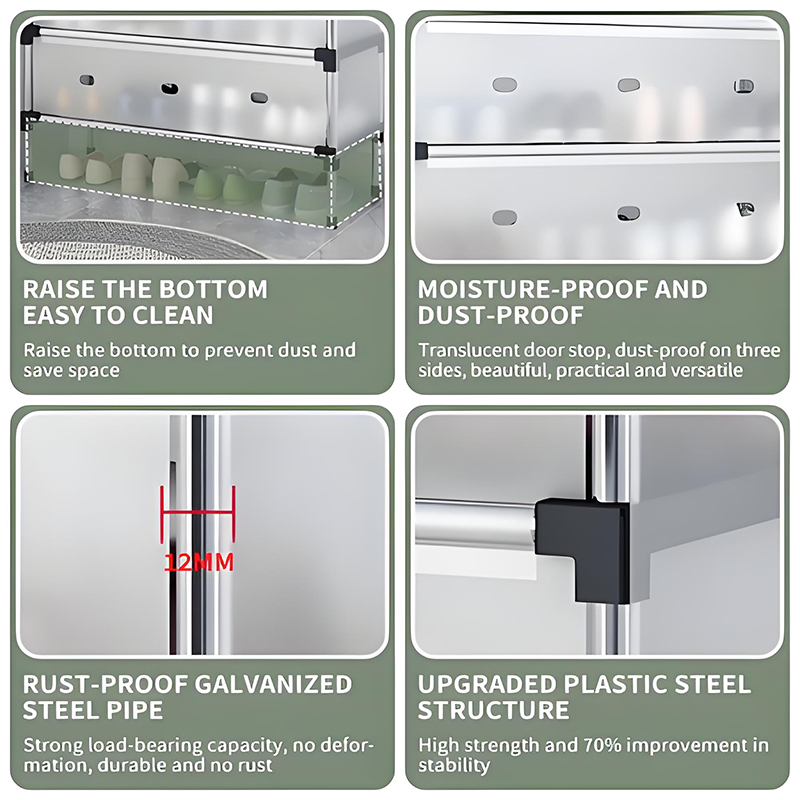 RAISE THE BOTTOM EASY TO CLEAN

Raise the bottom to prevent dust and save space

MOISTURE-PROOF AND DUST-PROOF

Translucent door stop, dust-proof on three sides, beautiful, practical and versatile

12MM

RUST-PROOF GALVANIZED STEEL PIPE

Strong load-bearing capacity, no deformation, durable and no rust

UPGRADED PLASTIC STEEL STRUCTURE

High strength and 70% improvement in stability