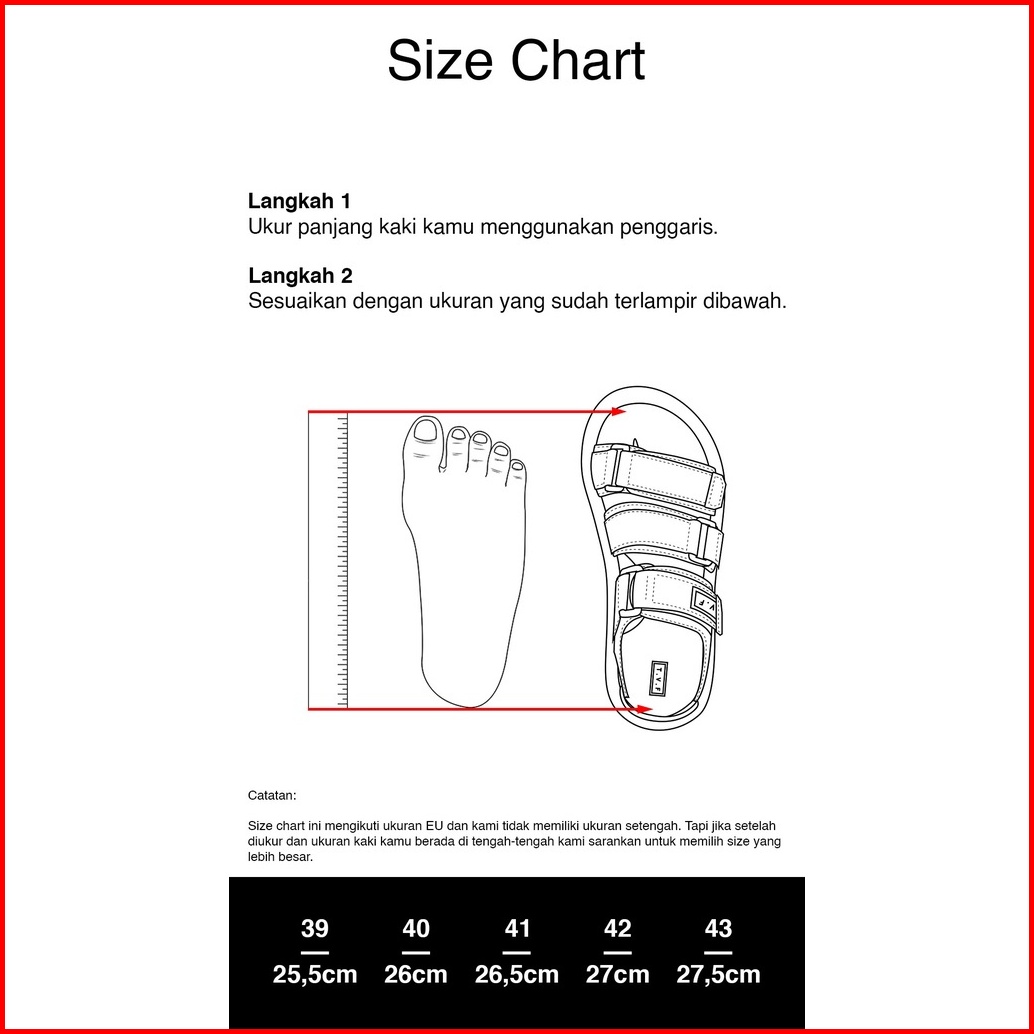 Size Chart

**Langkah 1**
Ukur panjang kaki kamu menggunakan penggaris.

**Langkah 2**
Sesuaikan dengan ukuran yang sudah terlampir dibawah.

T.V.F

T.V.F

Catatan:

Size chart ini mengikuti ukuran EU dan kami tidak memiliki ukuran setengah. Tapi jika setelah diukur dan ukuran kaki kamu berada di tengah-tengah kami sarankan untuk memilih size yang lebih besar.

| 39 | 40 | 41 | 42 | 43 |
|---|---|---|---|---|
| 25,5cm | 26cm | 26,5cm | 27cm | 27,5cm |