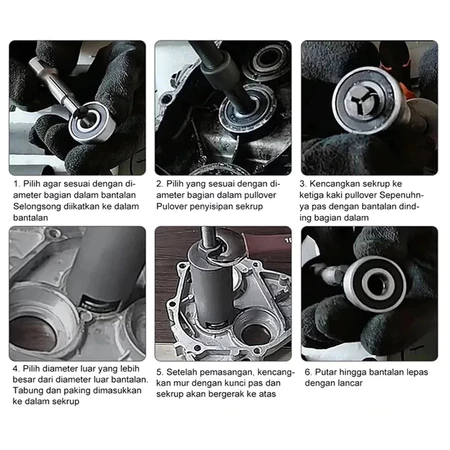 1. Pilih agar sesuai dengan diameter bagian dalam bantalan Selongsong diikatkan ke dalam bantalan

2. Pilih yang sesuai dengan diameter bagian dalam pullover Pulover penyisipan sekrup

3. Kencangkan sekrup ke ketiga kaki pullover Sepenuhnya pas dengan bantalan dinding bagian dalam

4. Pilih diameter luar yang lebih besar dari diameter luar bantalan. Tabung dan paking dimasukkan ke dalam sekrup

5. Setelah pemasangan, kencangkan mur dengan kunci pas dan sekrup akan bergerak ke atas

6. Putar hingga bantalan lepas dengan lancar