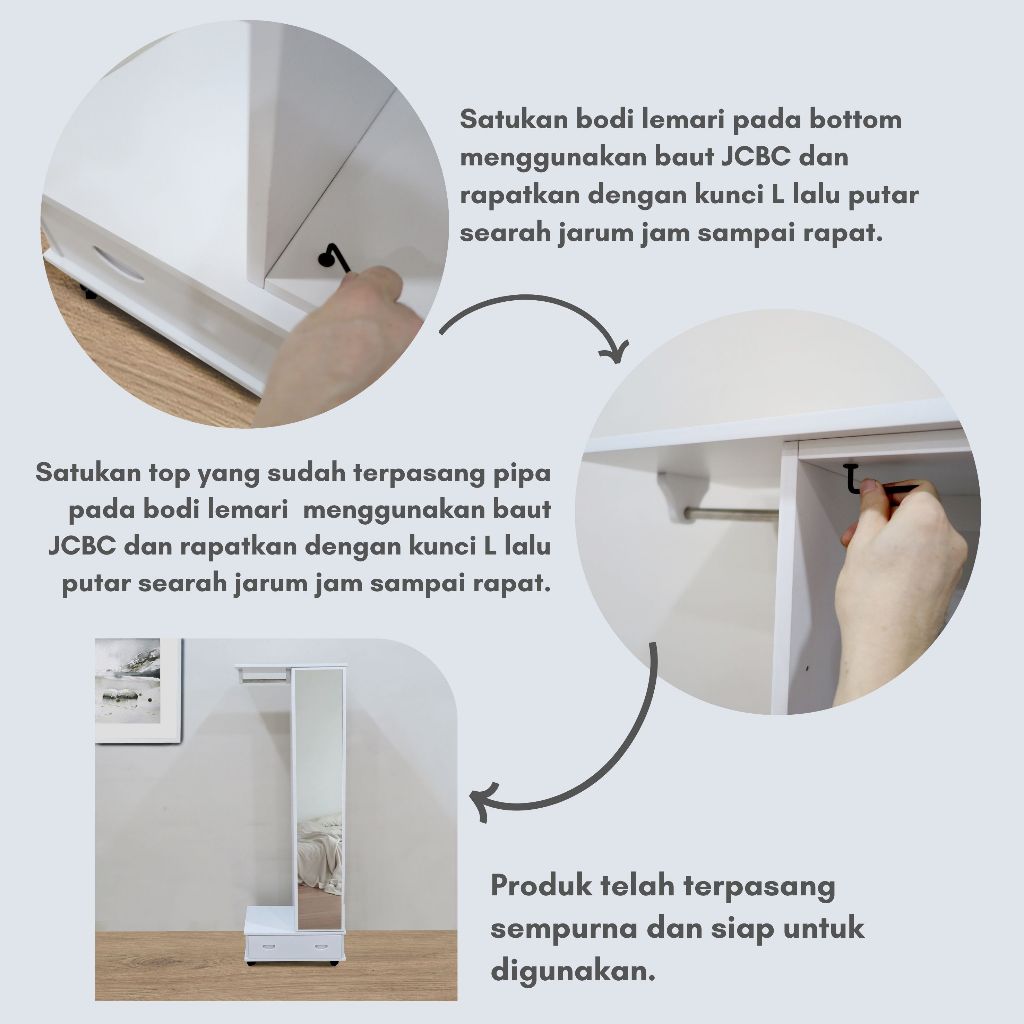 Satukan bodi lemari pada bottom menggunakan baut JCBC dan rapatkan dengan kunci L lalu putar searah jarum jam sampai rapat.

Satukan top yang sudah terpasang pipa pada bodi lemari  menggunakan baut JCBC dan rapatkan dengan kunci L lalu putar searah jarum jam sampai rapat.

Produk telah terpasang sempurna dan siap untuk digunakan.