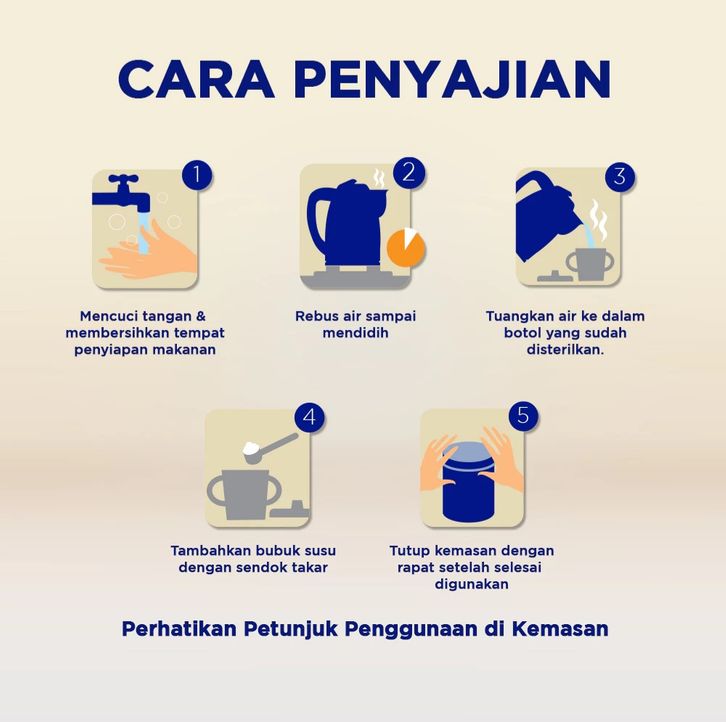 CARA PENYAJIAN

1
Mencuci tangan & membersihkan tempat penyiapan makanan

2
Rebus air sampai mendidih

3
Tuangkan air ke dalam botol yang sudah disterilkan.

4
Tambahkan bubuk susu dengan sendok takar

5
Tutup kemasan dengan rapat setelah selesai digunakan

Perhatikan Petunjuk Penggunaan di Kemasan